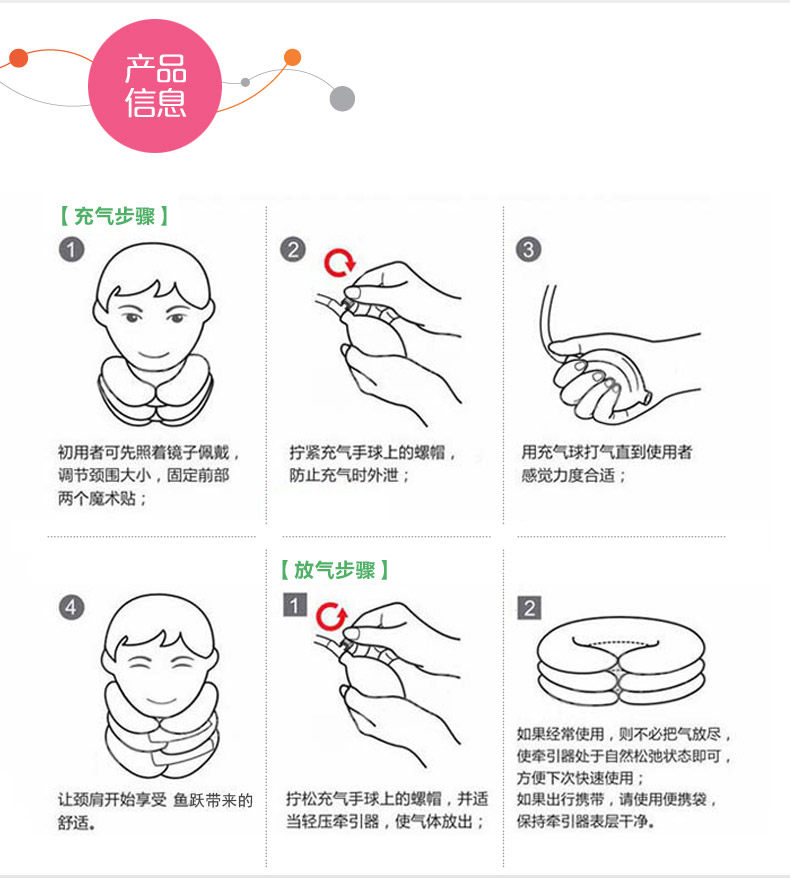 产品信息

【充气步骤】

1
初用者可先照着镜子佩戴，调节颈围大小，固定前部两个魔术贴；

2
拧紧充气手球上的螺帽，防止充气时外泄；

3
用充气球打气直到使用者感觉力度合适；

4
让颈肩开始享受 鱼跃带来的舒适。

【放气步骤】

1
拧松充气手球上的螺帽，并适当轻压牵引器，使气体放出；

2
如果经常使用，则不必把气放尽，使牵引器处于自然松弛状态即可，方便下次快速使用；
如果出行携带，请使用便携袋，保持牵引器表层干净。