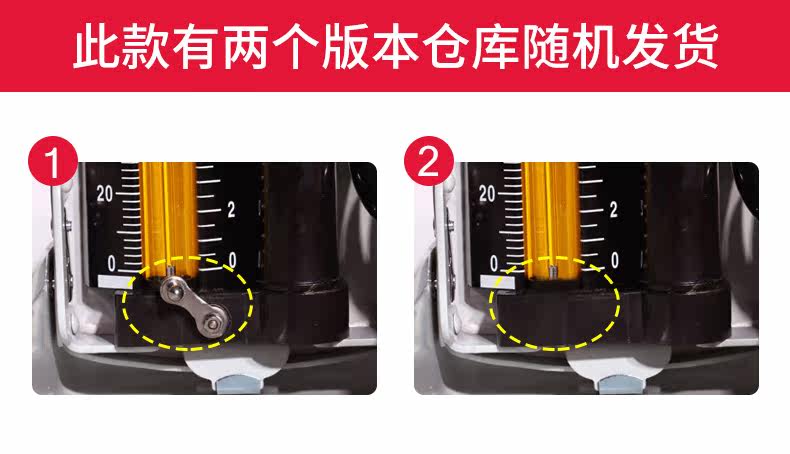 此款有两个版本仓库随机发货

1

20
0
2
0

2

20
0
2
0