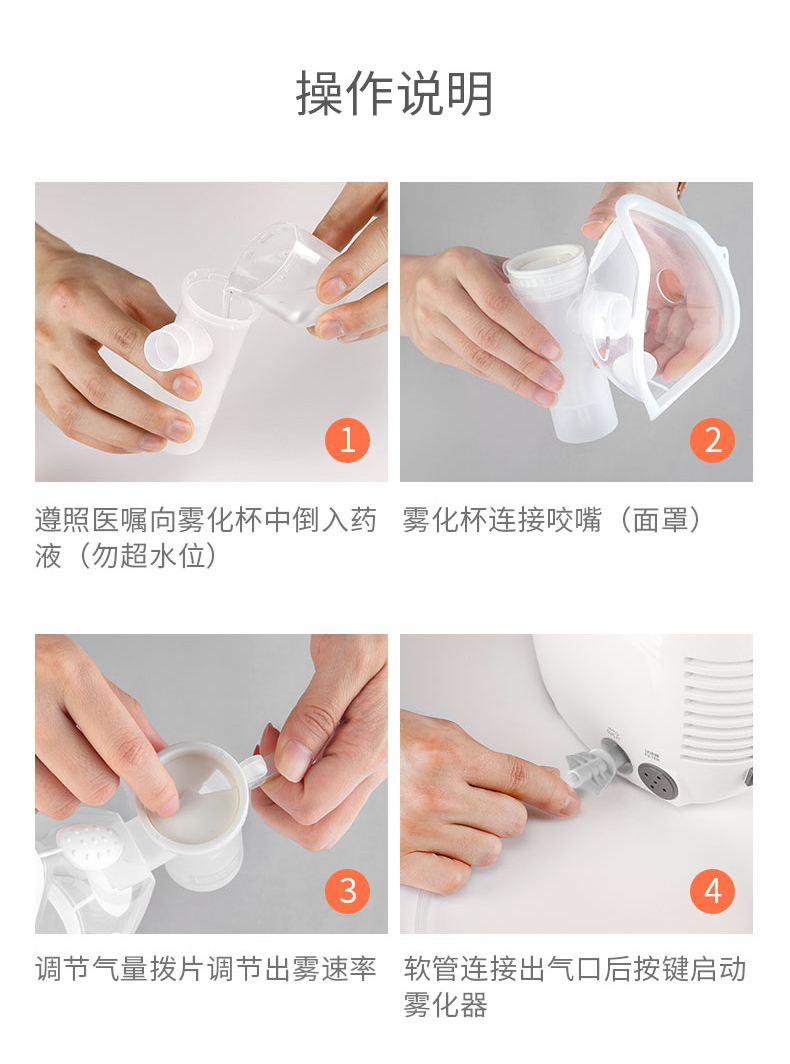 操作说明

1

遵照医嘱向雾化杯中倒入药液（勿超水位）

2

雾化杯连接咬嘴（面罩）

3

调节气量拨片调节出雾速率

4

软管连接出气口后按键启动雾化器