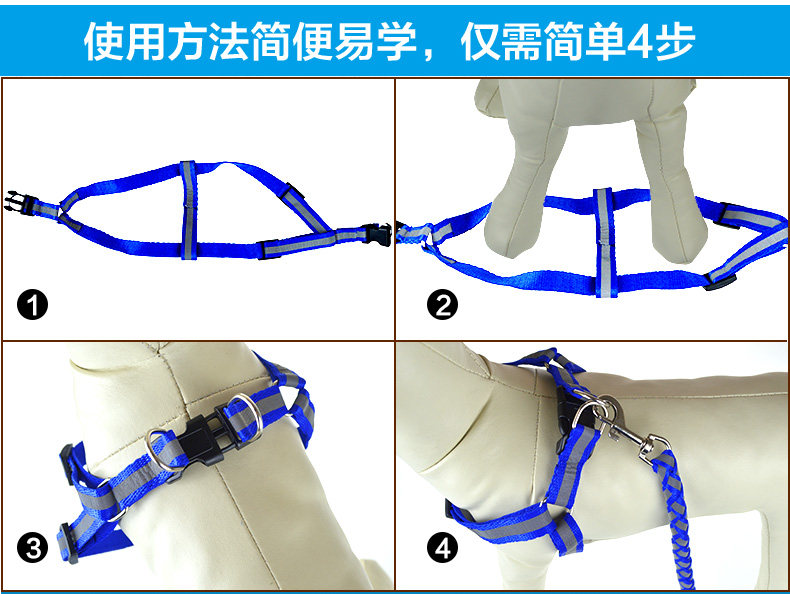 使用方法简便易学，仅需简单4步

1

2

3

4