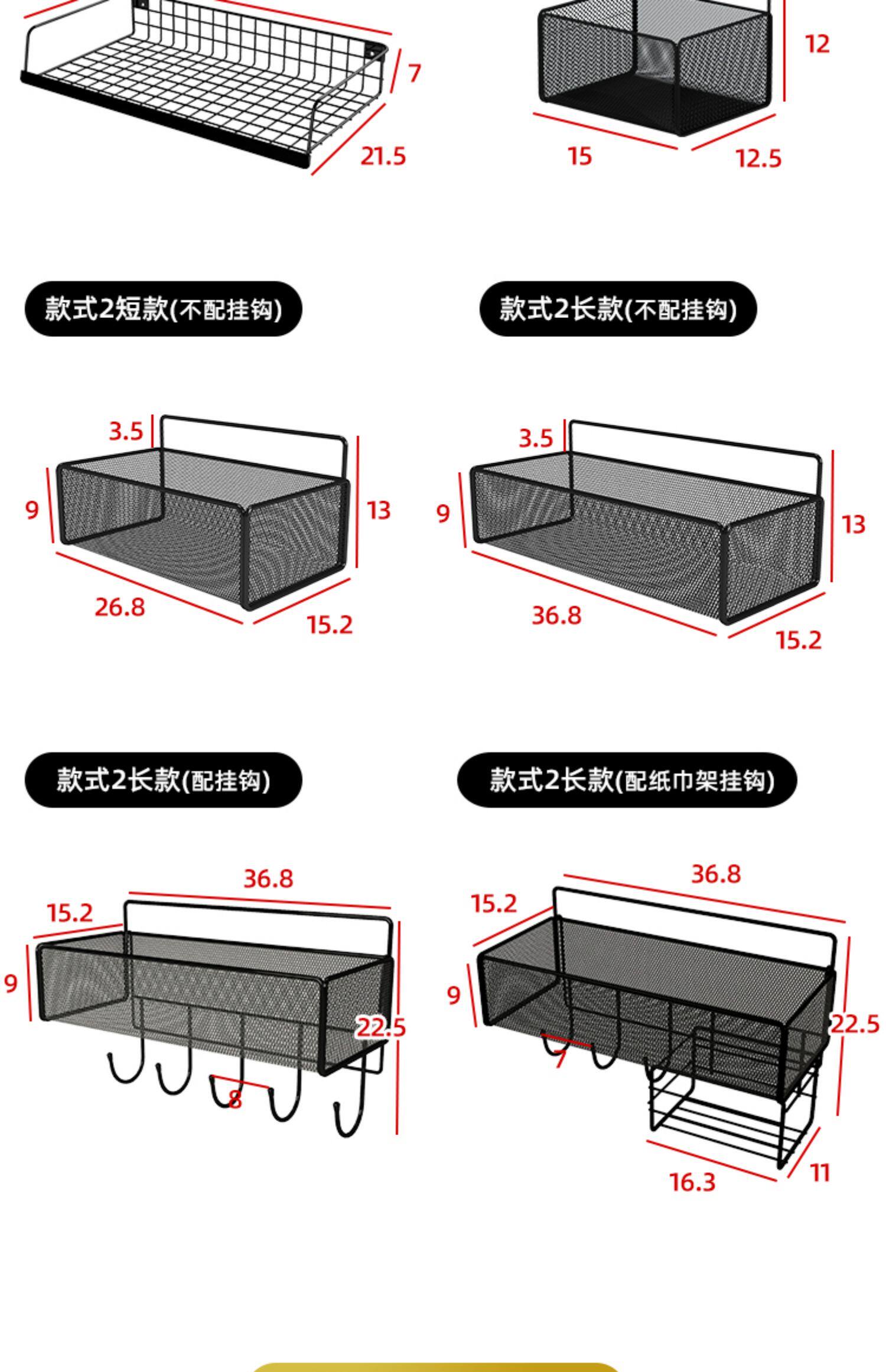 7
21.5

12
15
12.5

款式2短款(不配挂钩)

3.5
9
13
26.8
15.2

款式2长款(不配挂钩)

3.5
9
13
36.8
15.2

款式2长款(配挂钩)

36.8
15.2
9
22.5
8

款式2长款(配纸巾架挂钩)

36.8
15.2
9
22.5
7
16.3
11