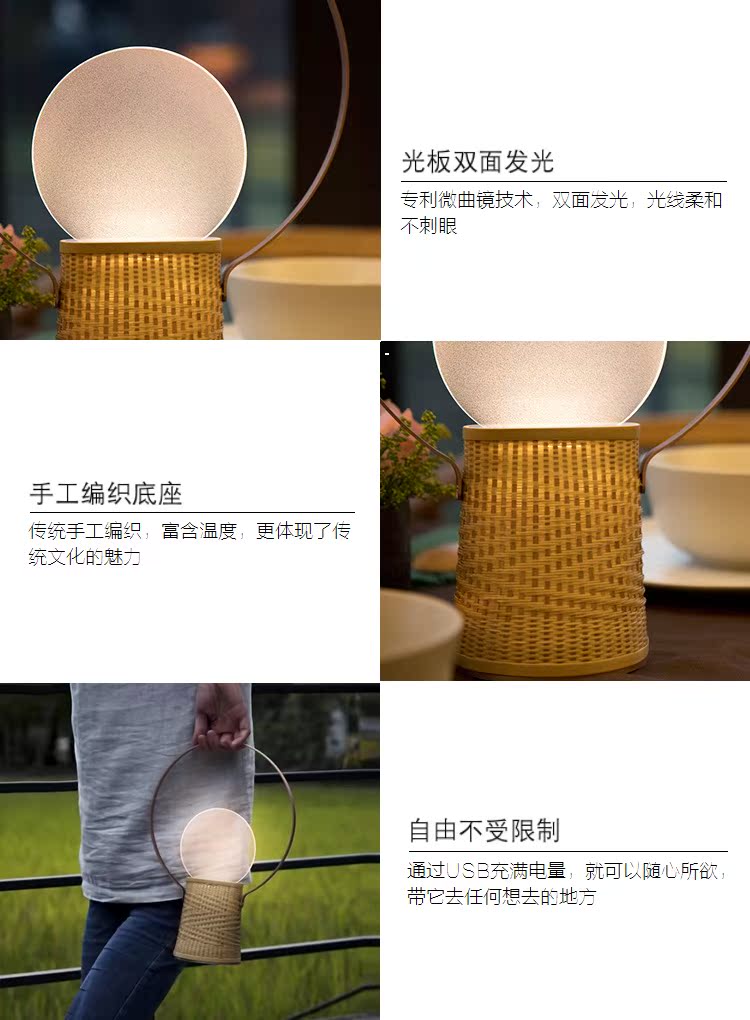 光板双面发光

专利微曲镜技术，双面发光，光线柔和不刺眼

手工编织底座

传统手工编织，富含温度，更体现了传统文化的魅力

自由不受限制

通过USB充满电量，就可以随心所欲，带它去任何想去的地方