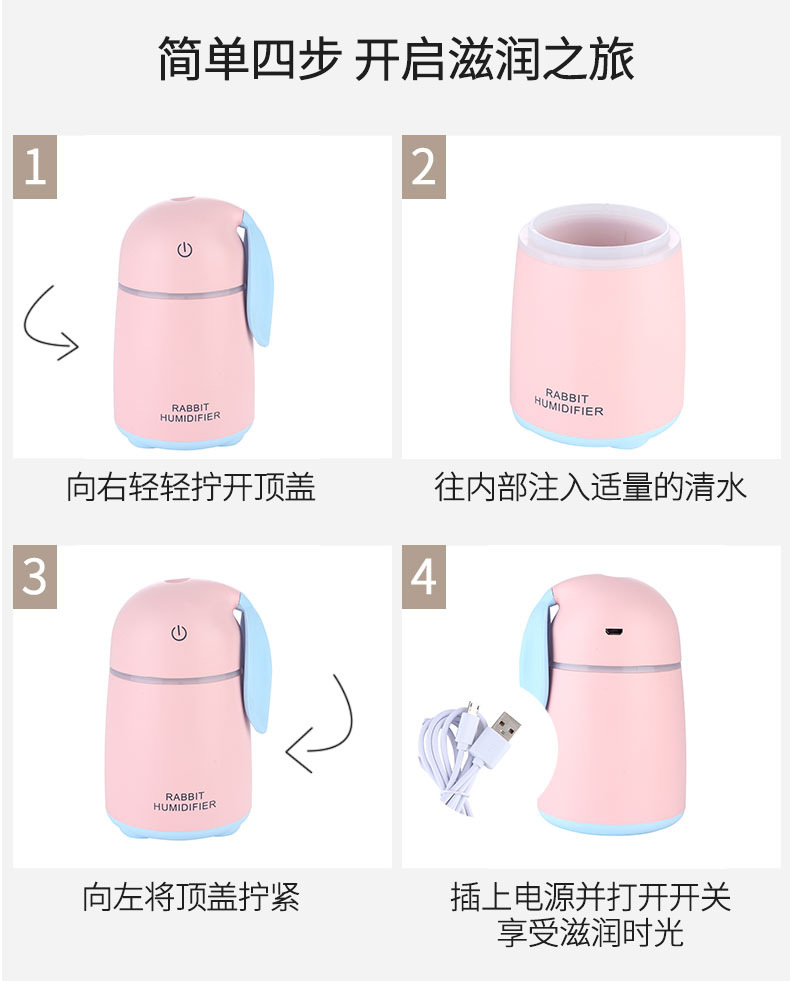 简单四步 开启滋润之旅

1

RABBIT
HUMIDIFIER

向右轻轻拧开顶盖

2

RABBIT
HUMIDIFIER

往内部注入适量的清水

3

RABBIT
HUMIDIFIER

向左将顶盖拧紧

4

插上电源并打开开关
享受滋润时光