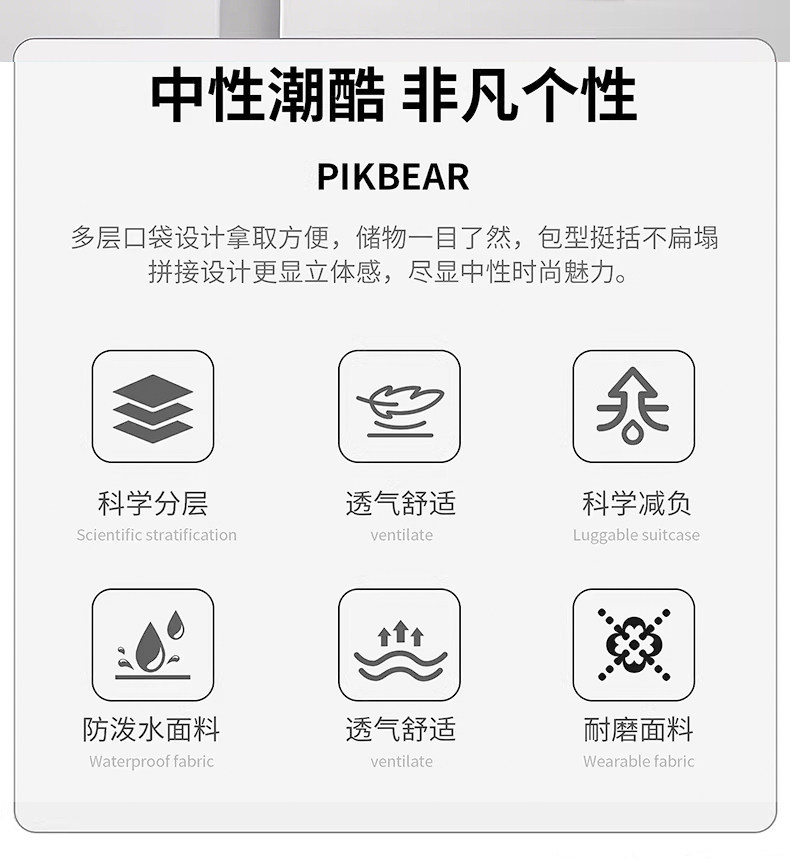 中性潮酷 非凡个性

PIKBEAR

多层口袋设计拿取方便，储物一目了然，包型挺括不扁塌
拼接设计更显立体感，尽显中性时尚魅力。

科学分层
Scientific stratification

透气舒适
ventilate

科学减负
Luggable suitcase

防泼水面料
Waterproof fabric

透气舒适
ventilate

耐磨面料
Wearable fabric