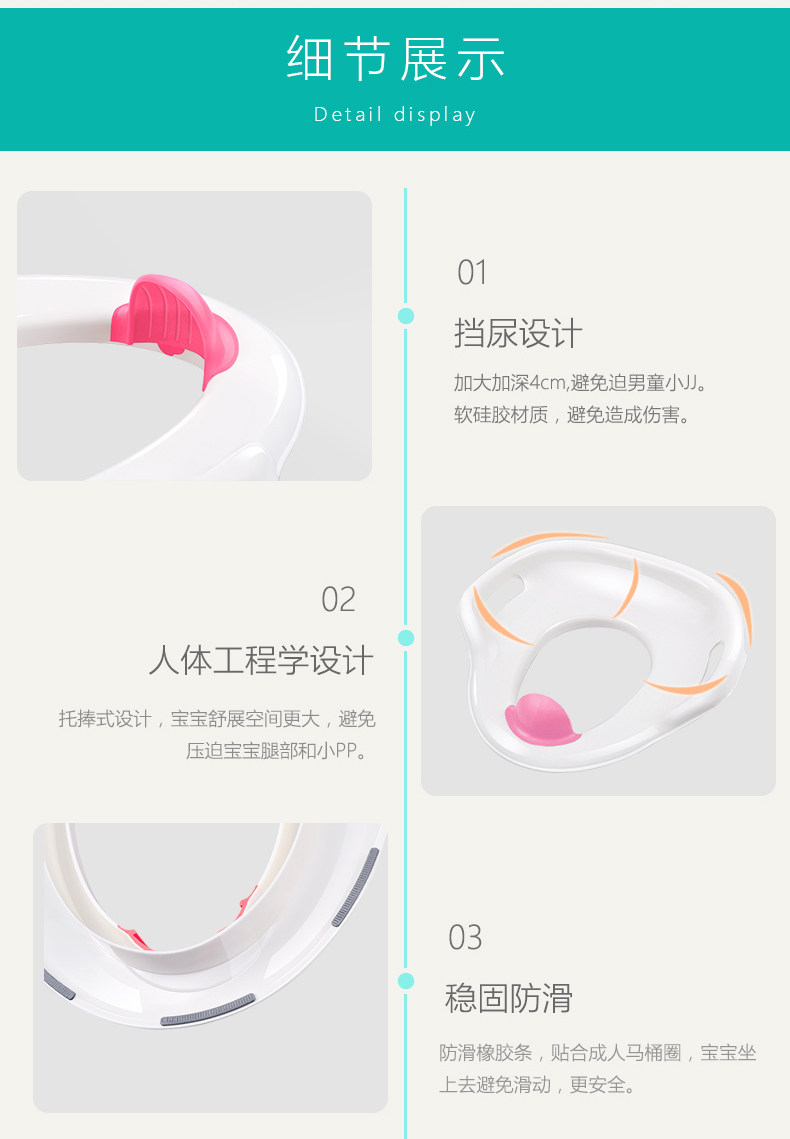 细节展示

Detail display

01

挡尿设计

加大加深4cm,避免迫男童小JJ。
软硅胶材质，避免造成伤害。

02

人体工程学设计

托捧式设计，宝宝舒展空间更大，避免压迫宝宝腿部和小PP。

03

稳固防滑

防滑橡胶条，贴合成人马桶圈，宝宝坐上去避免滑动，更安全。