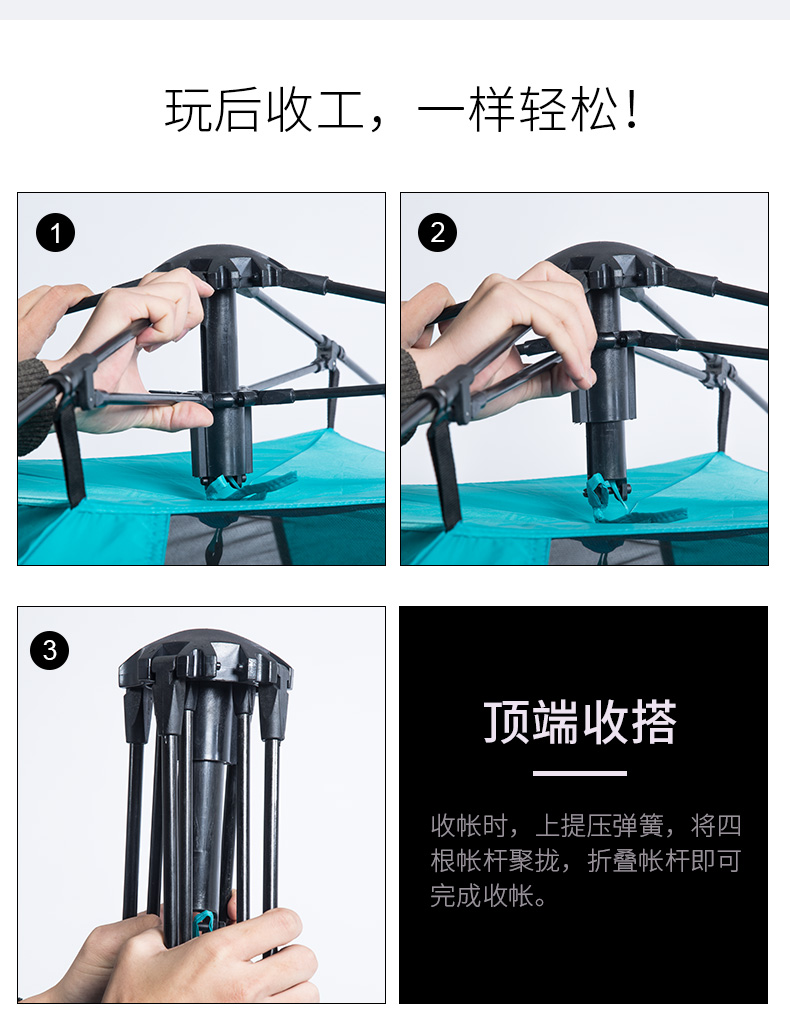 玩后收工，一样轻松！

1

2

3

顶端收搭

收帐时，上提压弹簧，将四根帐杆聚拢，折叠帐杆即可完成收帐。