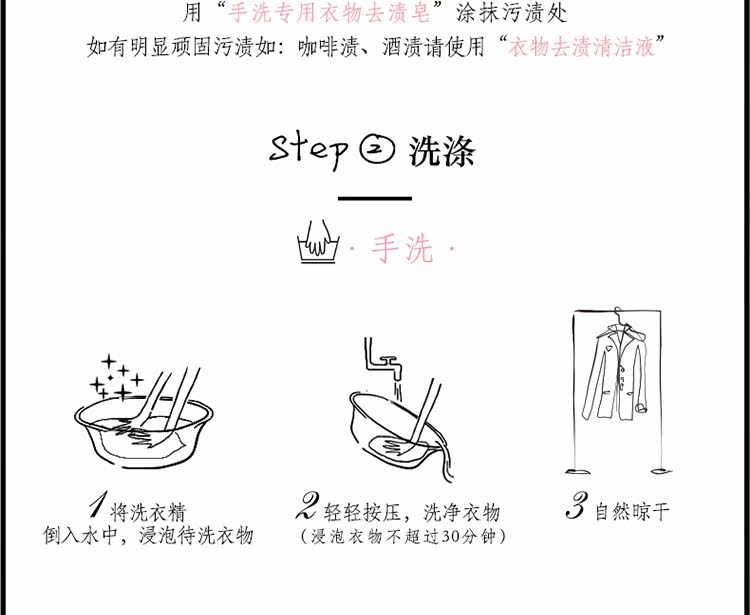 用“手洗专用衣物去渍皂”涂抹污渍处
如有明显顽固污渍如：咖啡渍、酒渍请使用“衣物去渍清洁液”

Step ② 洗涤

· 手洗 ·

1 将洗衣精
倒入水中，浸泡待洗衣物

2 轻轻按压，洗净衣物
（浸泡衣物不超过30分钟）

3 自然晾干