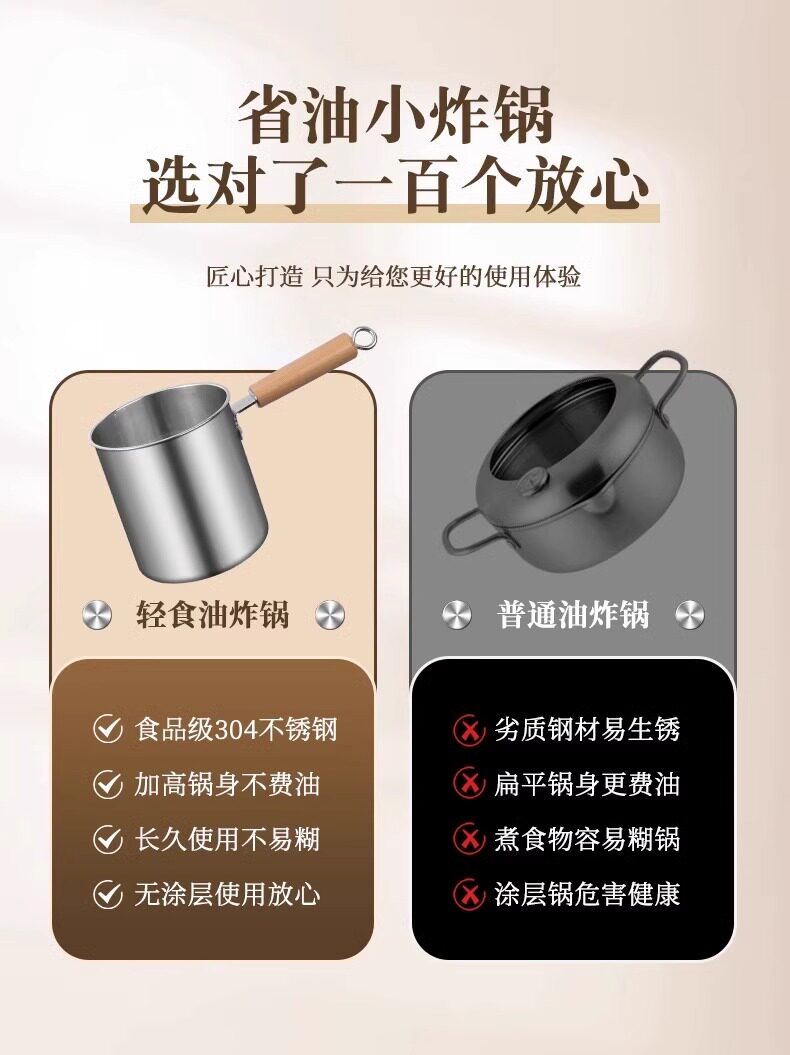 省油小炸锅
选对了一百个放心

匠心打造 只为给您更好的使用体验

轻食油炸锅

食品级304不锈钢
加高锅身不费油
长久使用不易糊
无涂层使用放心

普通油炸锅

劣质钢材易生锈
扁平锅身更费油
煮食物容易糊锅
涂层锅危害健康