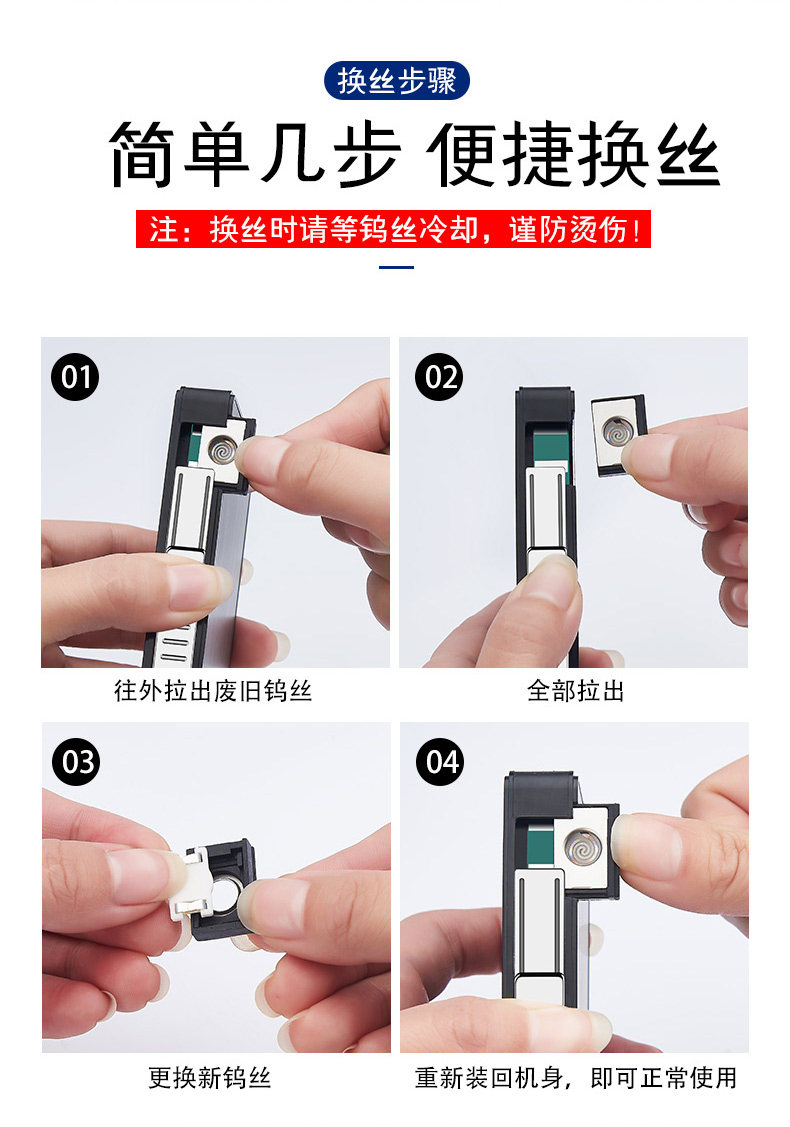 换丝步骤

简单几步 便捷换丝

注：换丝时请等钨丝冷却，谨防烫伤！

01

往外拉出废旧钨丝

02

全部拉出

03

更换新钨丝

04

重新装回机身，即可正常使用