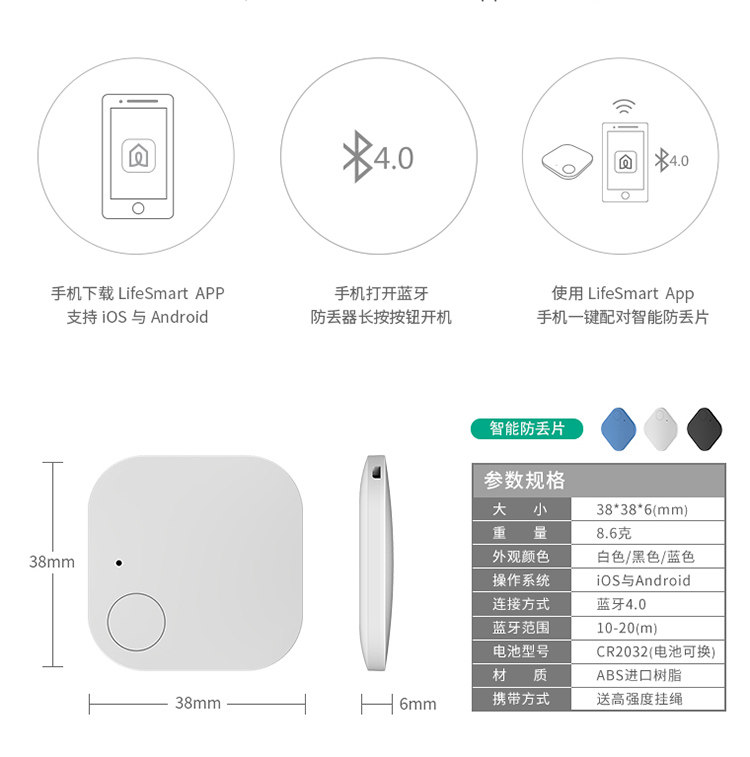 4.0

4.0

手机下载 LifeSmart APP
支持 iOS 与 Android

手机打开蓝牙
防丢器长按按钮开机

使用 LifeSmart App
手机一键配对智能防丢片

智能防丢片

38mm

38mm

6mm

| 参数规格 | |
|---|---|
| 大　小 | 38*38*6(mm) |
| 重　量 | 8.6克 |
| 外观颜色 | 白色/黑色/蓝色 |
| 操作系统 | iOS与Android |
| 连接方式 | 蓝牙4.0 |
| 蓝牙范围 | 10-20(m) |
| 电池型号 | CR2032(电池可换) |
| 材　质 | ABS进口树脂 |
| 携带方式 | 送高强度挂绳 |