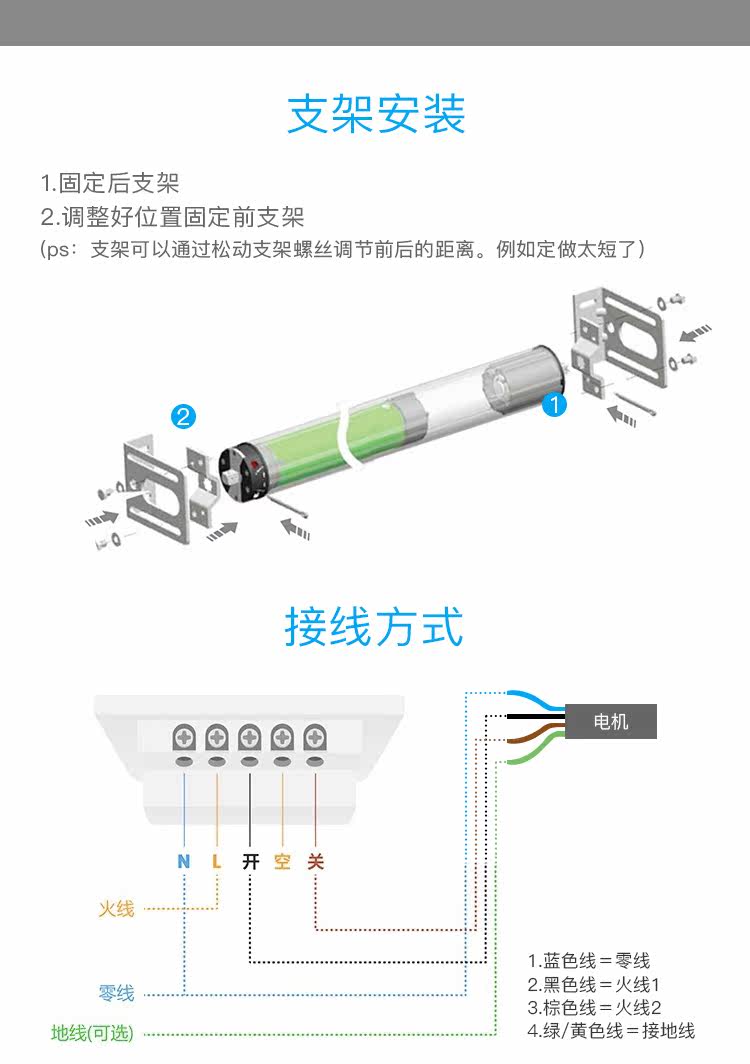 支架安装

1.固定后支架
2.调整好位置固定前支架
(ps：支架可以通过松动支架螺丝调节前后的距离。例如定做太短了)

2
1

接线方式

电机

N L 开 空 关

火线
零线
地线(可选)

1.蓝色线＝零线
2.黑色线＝火线1
3.棕色线＝火线2
4.绿/黄色线＝接地线