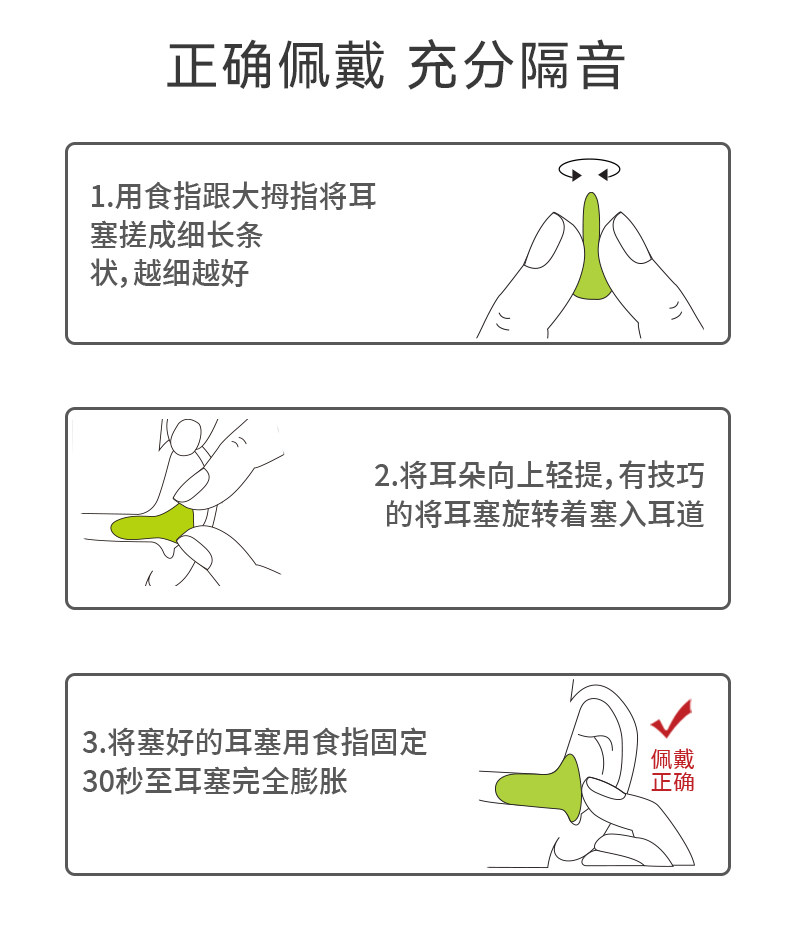 正确佩戴 充分隔音

1.用食指跟大拇指将耳塞搓成细长条状,越细越好

2.将耳朵向上轻提,有技巧的将耳塞旋转着塞入耳道

3.将塞好的耳塞用食指固定30秒至耳塞完全膨胀

佩戴正确