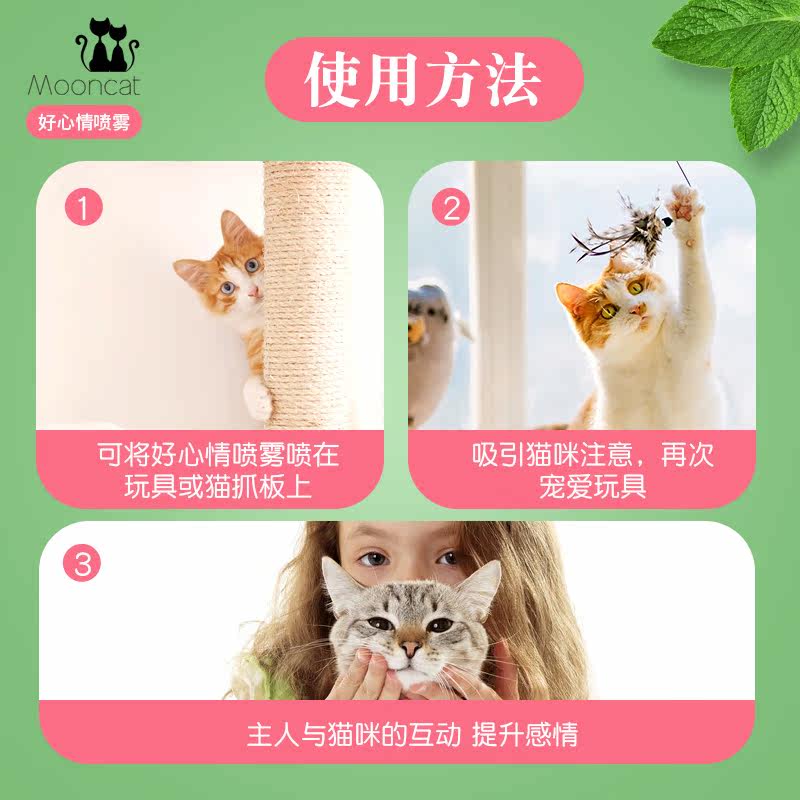 Mooncat
好心情喷雾

使用方法

1
可将好心情喷雾喷在玩具或猫抓板上

2
吸引猫咪注意，再次宠爱玩具

3
主人与猫咪的互动 提升感情