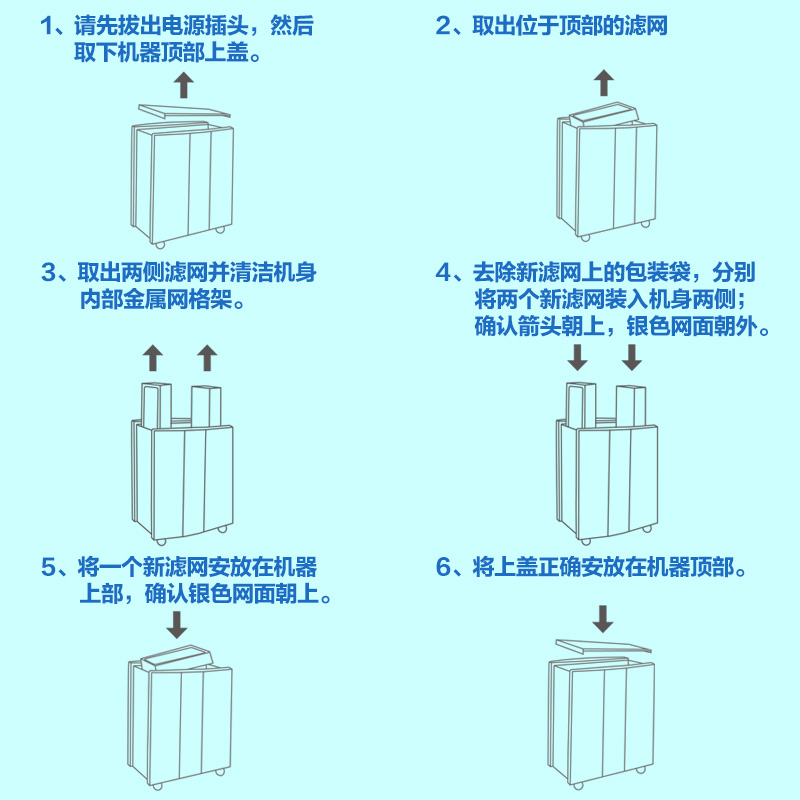 1、请先拔出电源插头，然后取下机器顶部上盖。

2、取出位于顶部的滤网

3、取出两侧滤网并清洁机身内部金属网格架。

4、去除新滤网上的包装袋，分别将两个新滤网装入机身两侧；确认箭头朝上，银色网面朝外。

5、将一个新滤网安放在机器上部，确认银色网面朝上。

6、将上盖正确安放在机器顶部。