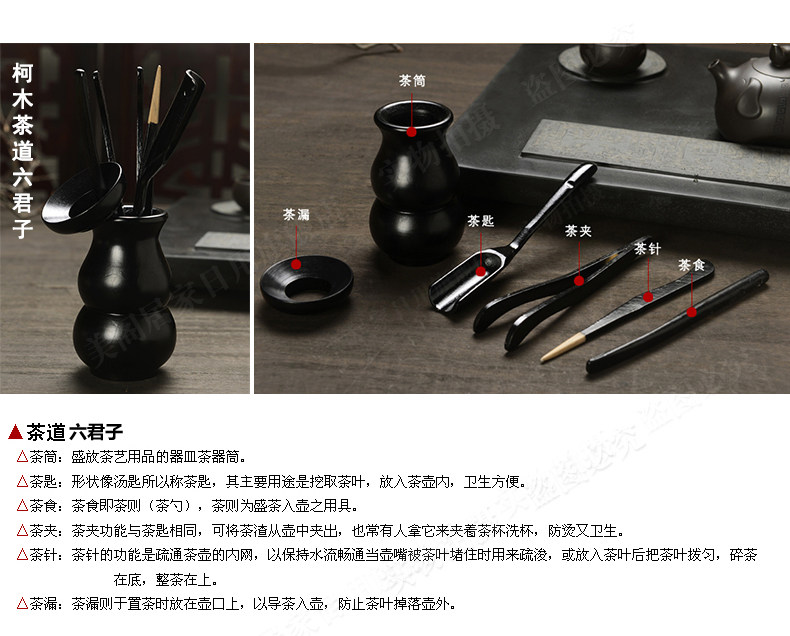 柯木茶道六君子

茶筒
茶漏
茶匙
茶夹
茶针
茶食

▲茶道 六君子
△茶筒：盛放茶艺用品的器皿茶器筒。
△茶匙：形状像汤匙所以称茶匙，其主要用途是挖取茶叶，放入茶壶内，卫生方便。
△茶食：茶食即茶则（茶勺），茶则为盛茶入壶之用具。
△茶夹：茶夹功能与茶匙相同，可将茶渣从壶中夹出，也常有人拿它来夹着茶杯洗杯，防烫又卫生。
△茶针：茶针的功能是疏通茶壶的内网，以保持水流畅通当壶嘴被茶叶堵住时用来疏浚，或放入茶叶后把茶叶拨匀，碎茶在底，整茶在上。
△茶漏：茶漏则于置茶时放在壶口上，以导茶入壶，防止茶叶掉落壶外。