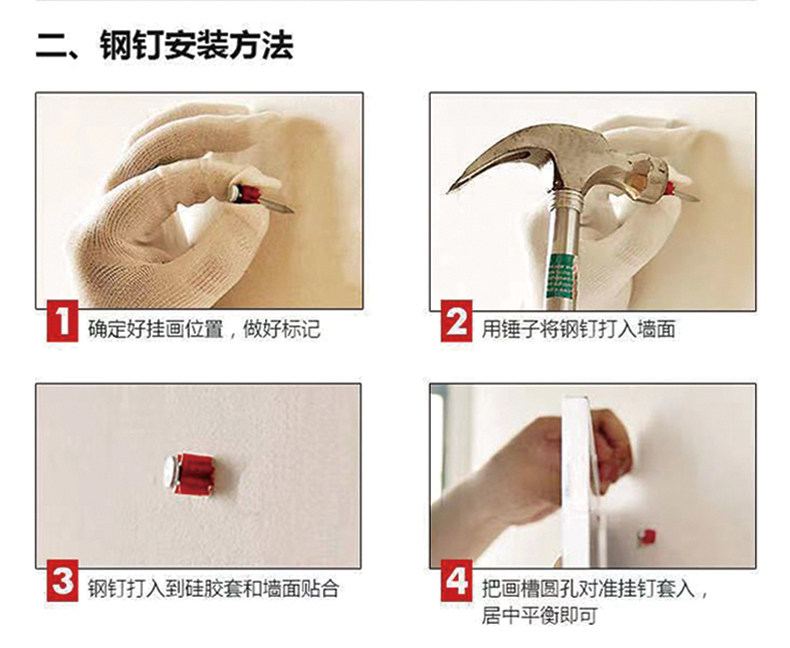 二、钢钉安装方法

1 确定好挂画位置，做好标记

2 用锤子将钢钉打入墙面

3 钢钉打入到硅胶套和墙面贴合

4 把画槽圆孔对准挂钉套入，居中平衡即可