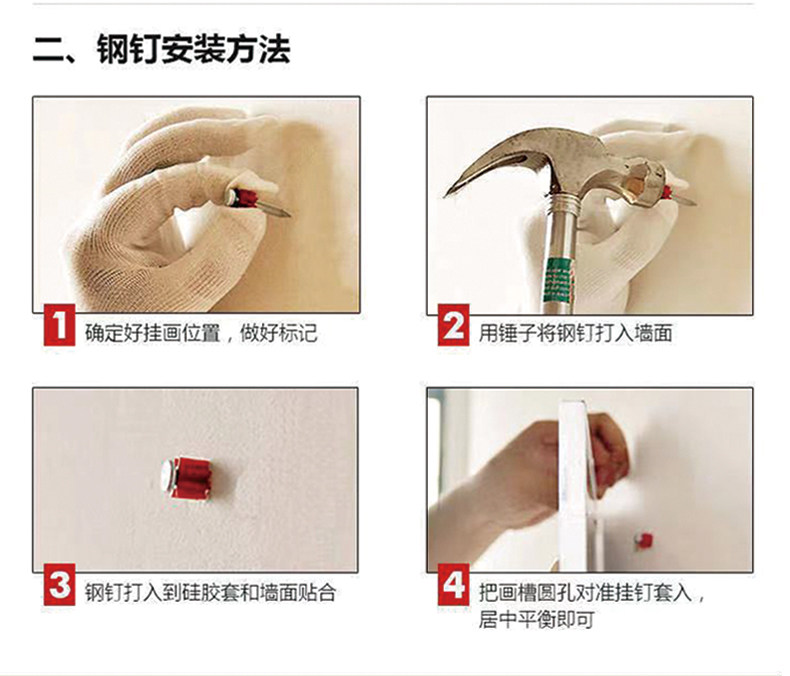 二、钢钉安装方法

1 确定好挂画位置，做好标记

2 用锤子将钢钉打入墙面

3 钢钉打入到硅胶套和墙面贴合

4 把画槽圆孔对准挂钉套入，居中平衡即可