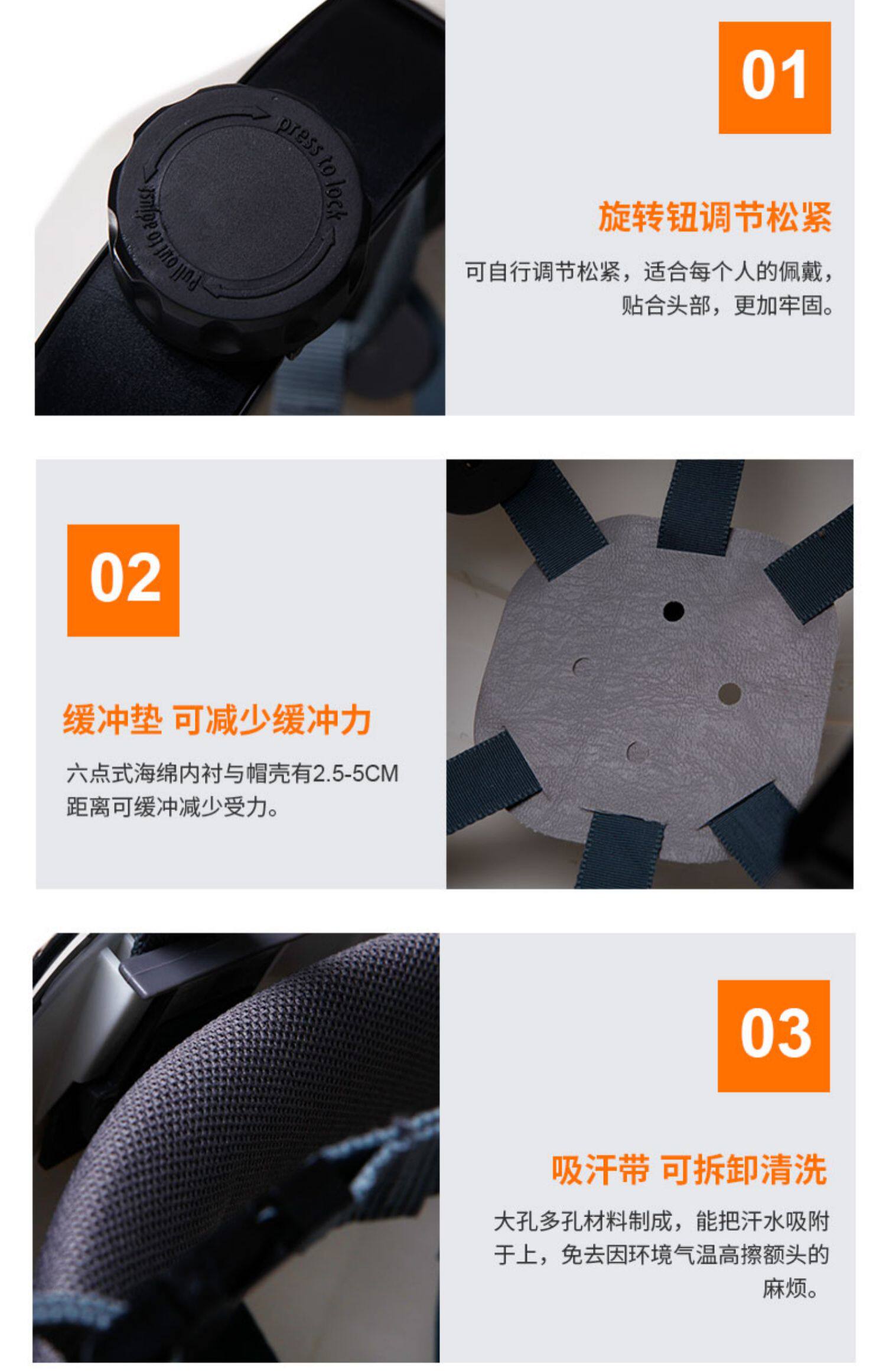 press to lock
Pull out to adjust

01

旋转钮调节松紧

可自行调节松紧，适合每个人的佩戴，贴合头部，更加牢固。

02

缓冲垫 可减少缓冲力

六点式海绵内衬与帽壳有2.5-5CM距离可缓冲减少受力。

03

吸汗带 可拆卸清洗

大孔多孔材料制成，能把汗水吸附于上，免去因环境气温高擦额头的麻烦。