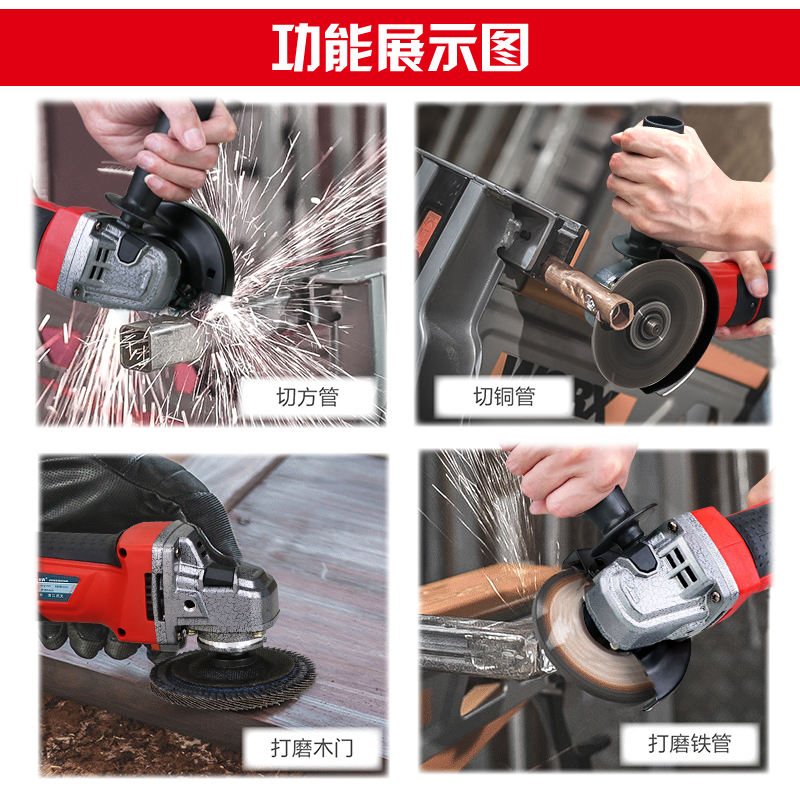 功能展示图

切方管

切铜管

打磨木门

打磨铁管