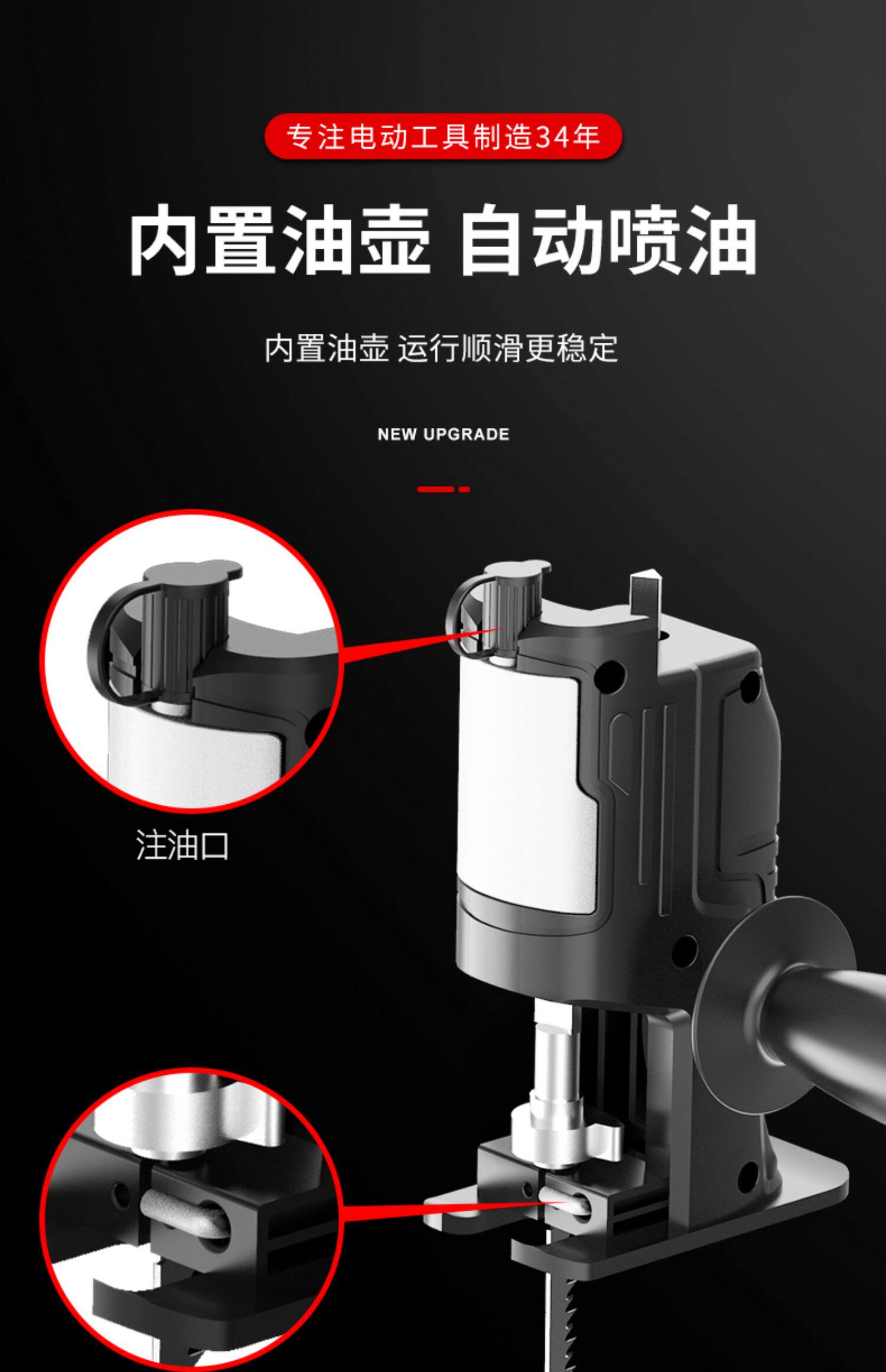 专注电动工具制造34年

内置油壶 自动喷油

内置油壶 运行顺滑更稳定

NEW UPGRADE

注油口