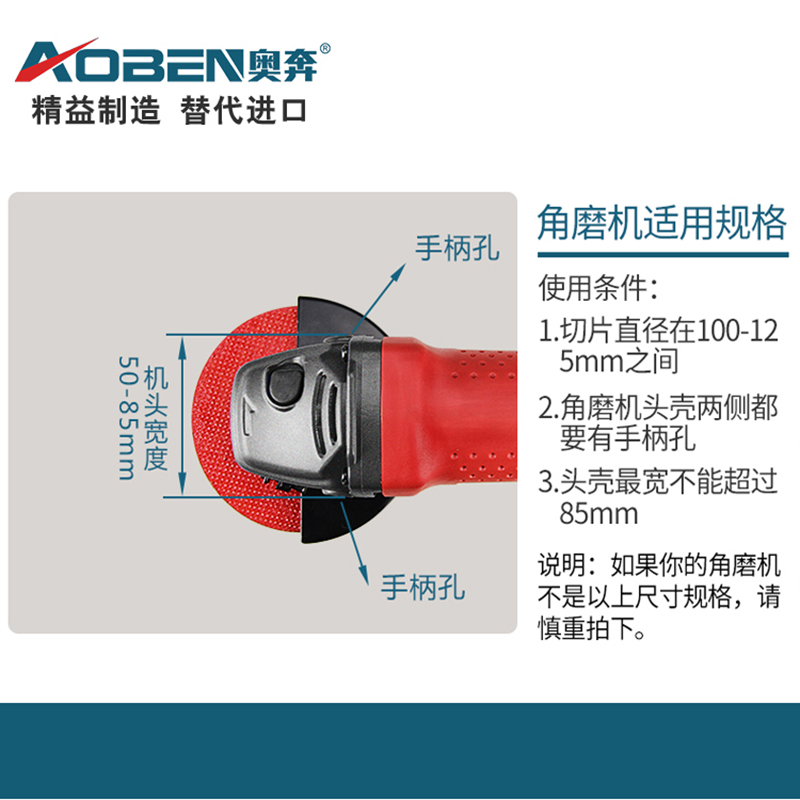 AOBEN奥奔®
精益制造 替代进口

手柄孔

机头宽度
50-85mm

手柄孔

角磨机适用规格

使用条件：

1.切片直径在100-125mm之间

2.角磨机头壳两侧都要有手柄孔

3.头壳最宽不能超过85mm

说明：如果你的角磨机不是以上尺寸规格，请慎重拍下。