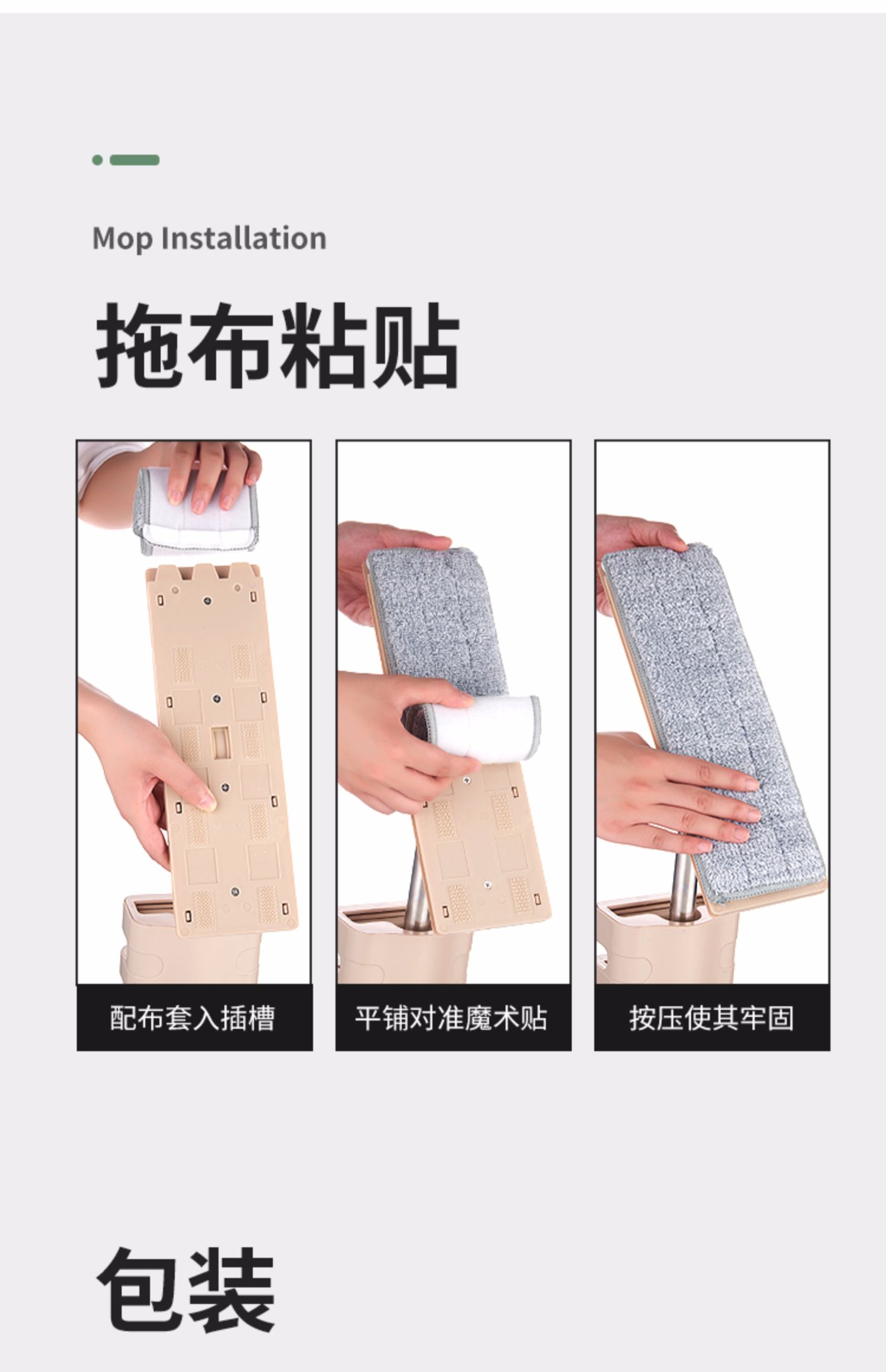 Mop Installation

拖布粘贴

配布套入插槽

平铺对准魔术贴

按压使其牢固

包装