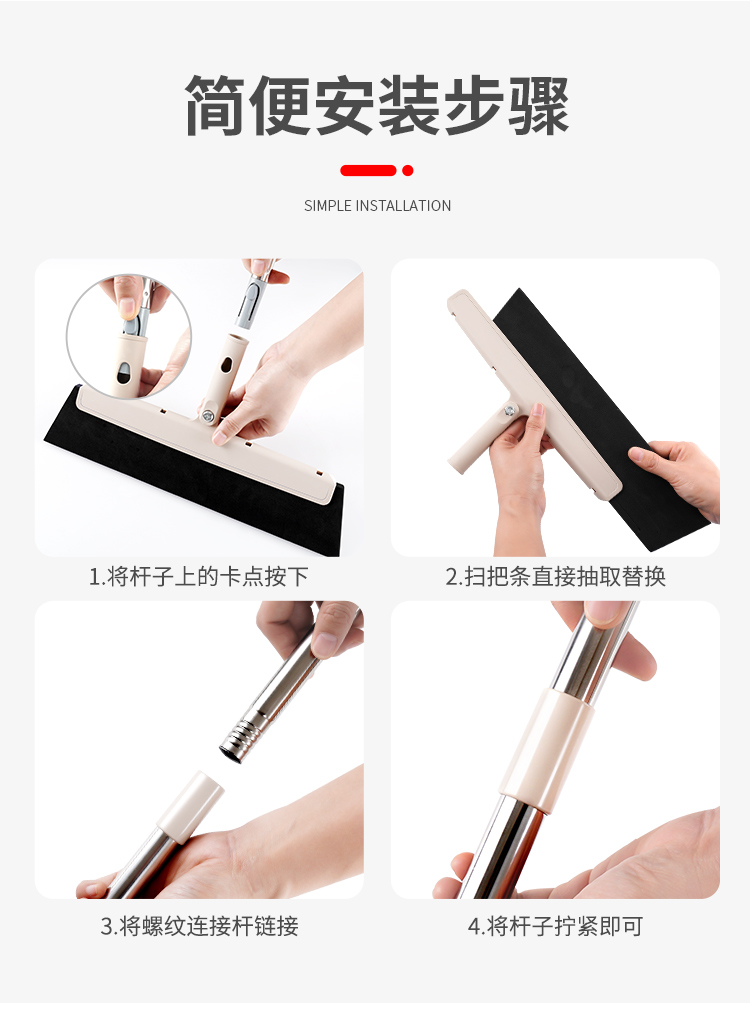 简便安装步骤

SIMPLE INSTALLATION

1.将杆子上的卡点按下

2.扫把条直接抽取替换

3.将螺纹连接杆链接

4.将杆子拧紧即可