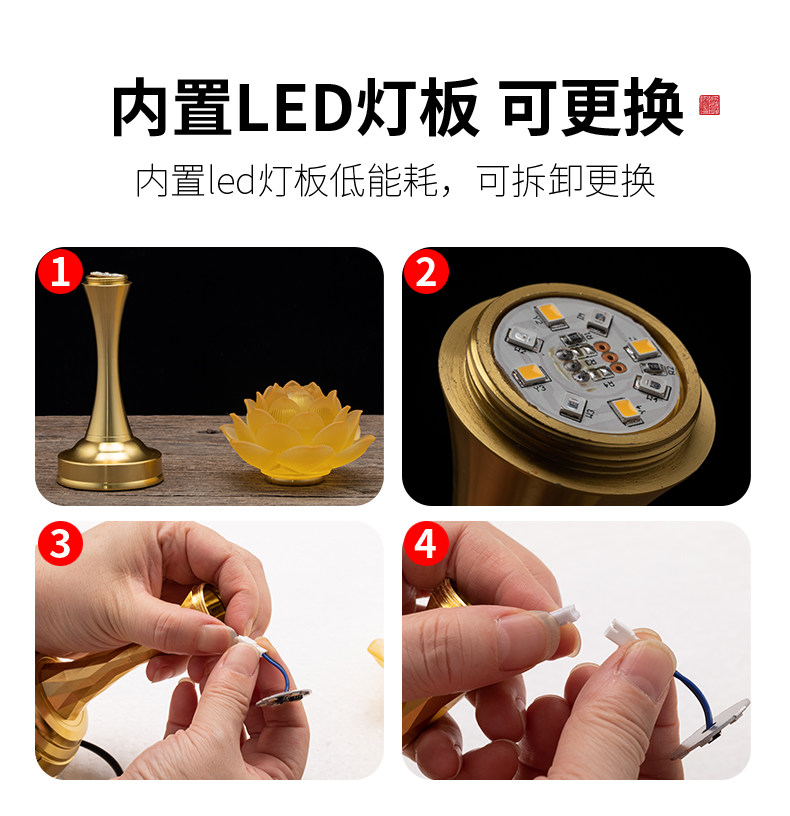 内置LED灯板 可更换

内置led灯板低能耗，可拆卸更换

1

2

3

4