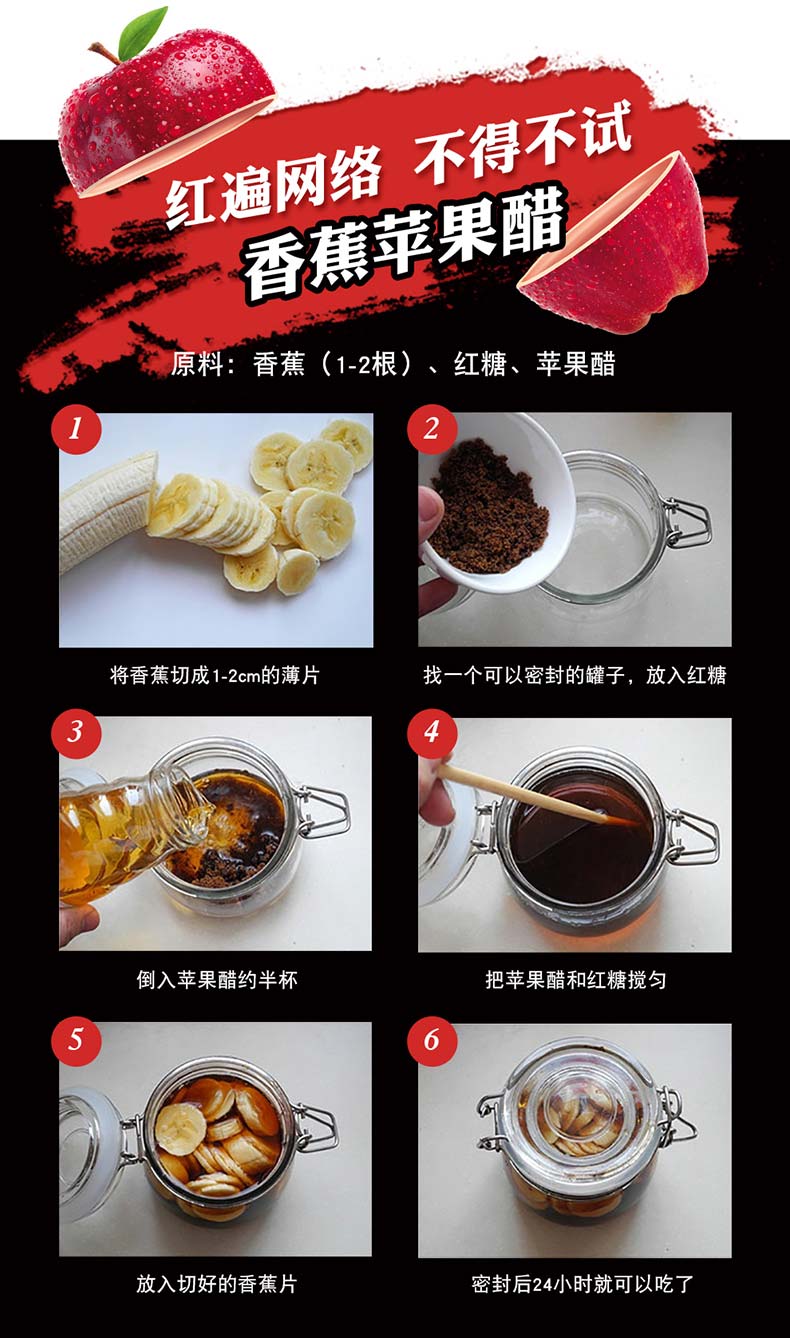 红遍网络 不得不试
香蕉苹果醋

原料：香蕉（1-2根）、红糖、苹果醋

1
将香蕉切成1-2cm的薄片

2
找一个可以密封的罐子，放入红糖

3
倒入苹果醋约半杯

4
把苹果醋和红糖搅匀

5
放入切好的香蕉片

6
密封后24小时就可以吃了