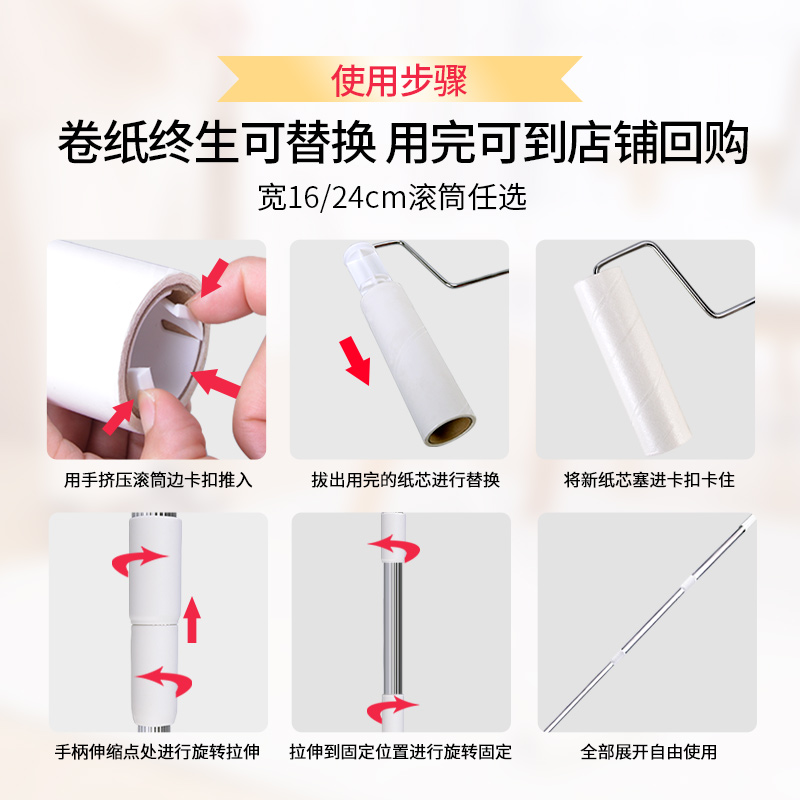 使用步骤

卷纸终生可替换 用完可到店铺回购

宽16/24cm滚筒任选

用手挤压滚筒边卡扣推入

拔出用完的纸芯进行替换

将新纸芯塞进卡扣卡住

手柄伸缩点处进行旋转拉伸

拉伸到固定位置进行旋转固定

全部展开自由使用