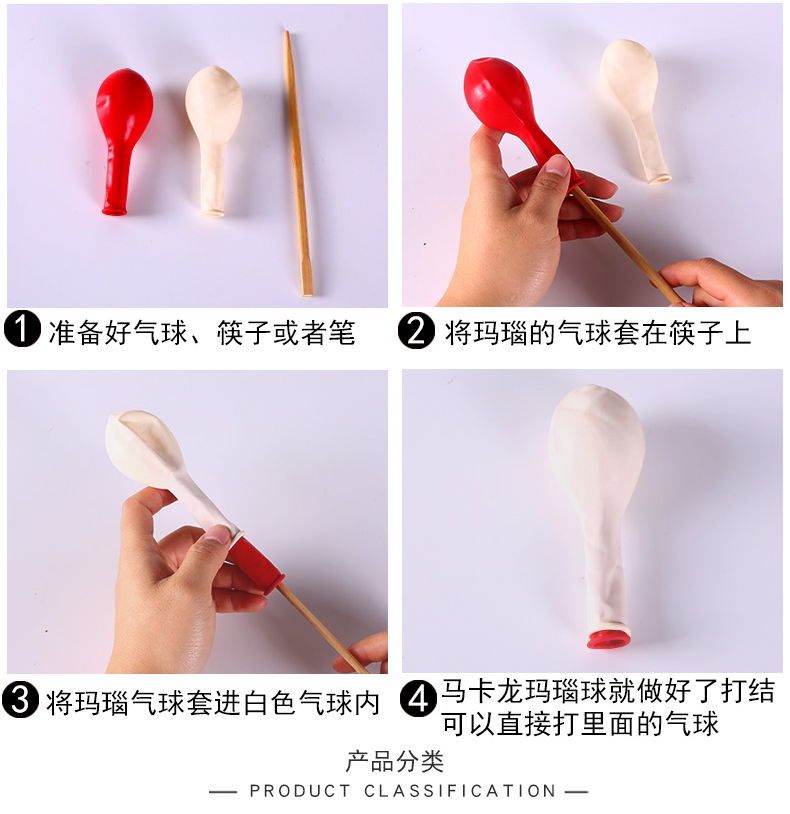 1 准备好气球、筷子或者笔

2 将玛瑙的气球套在筷子上

3 将玛瑙气球套进白色气球内

4 马卡龙玛瑙球就做好了打结可以直接打里面的气球

产品分类

— PRODUCT CLASSIFICATION —