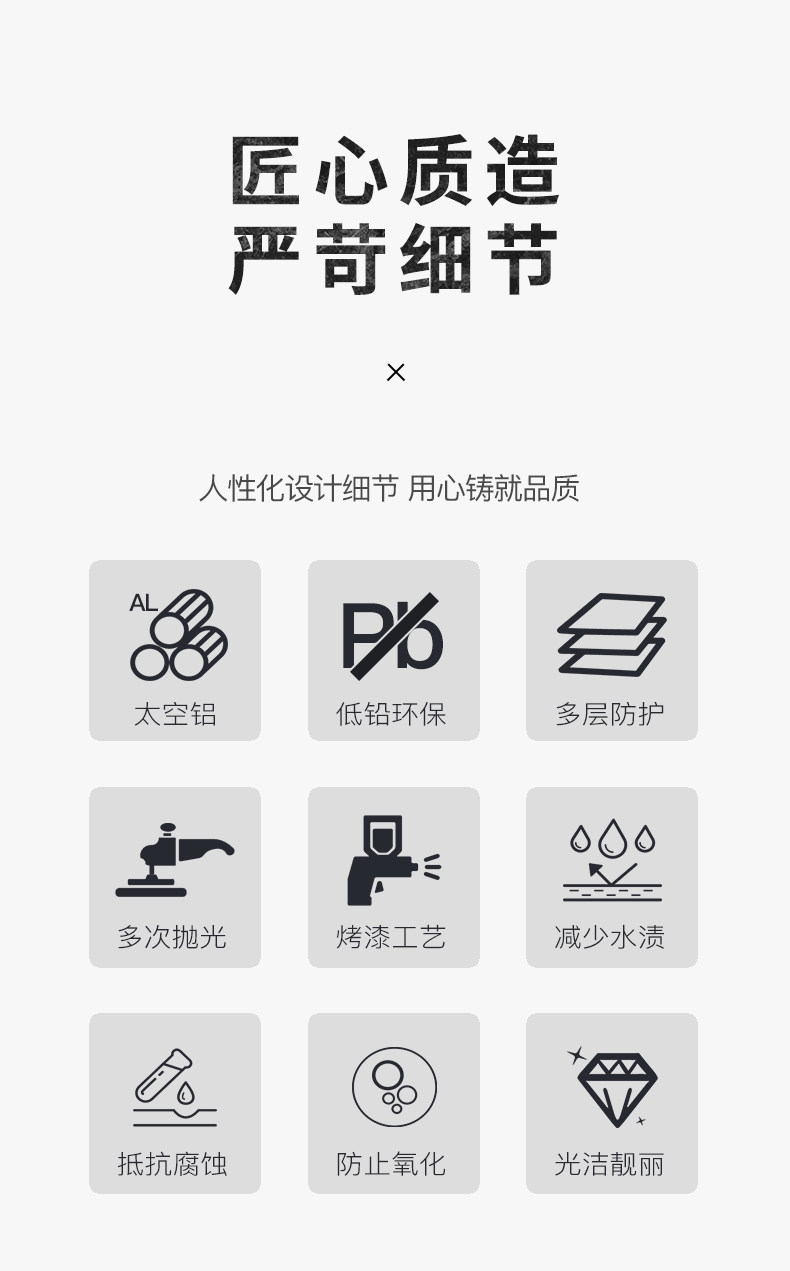 匠心质造
严苛细节

×

人性化设计细节 用心铸就品质

AL
太空铝

Pb
低铅环保

多层防护

多次抛光

烤漆工艺

减少水渍

抵抗腐蚀

防止氧化

光洁靓丽