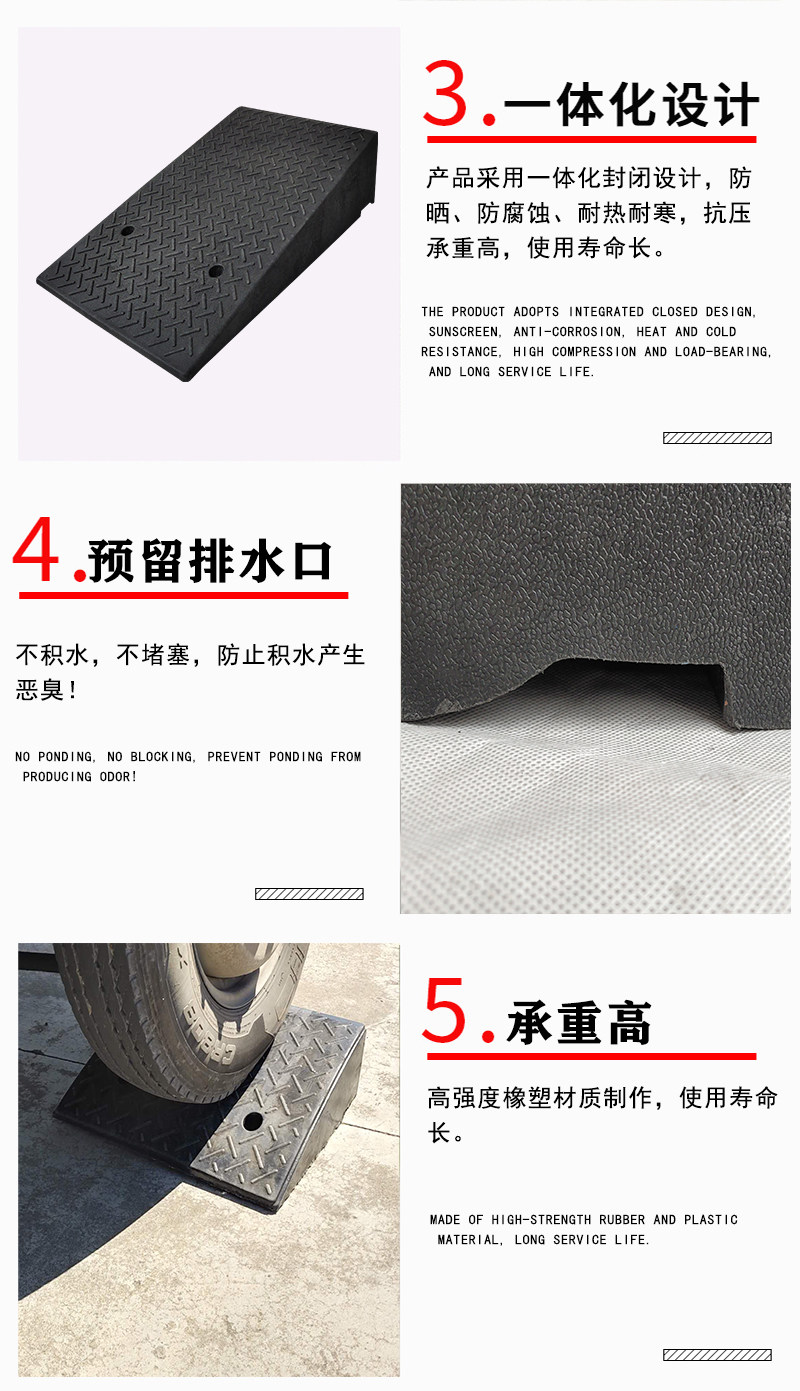 3.一体化设计

产品采用一体化封闭设计，防晒、防腐蚀、耐热耐寒，抗压承重高，使用寿命长。

THE PRODUCT ADOPTS INTEGRATED CLOSED DESIGN, SUNSCREEN, ANTI-CORROSION, HEAT AND COLD RESISTANCE, HIGH COMPRESSION AND LOAD-BEARING, AND LONG SERVICE LIFE.

4.预留排水口

不积水，不堵塞，防止积水产生恶臭！

NO PONDING, NO BLOCKING, PREVENT PONDING FROM PRODUCING ODOR!

5.承重高

高强度橡塑材质制作，使用寿命长。

MADE OF HIGH-STRENGTH RUBBER AND PLASTIC MATERIAL, LONG SERVICE LIFE.