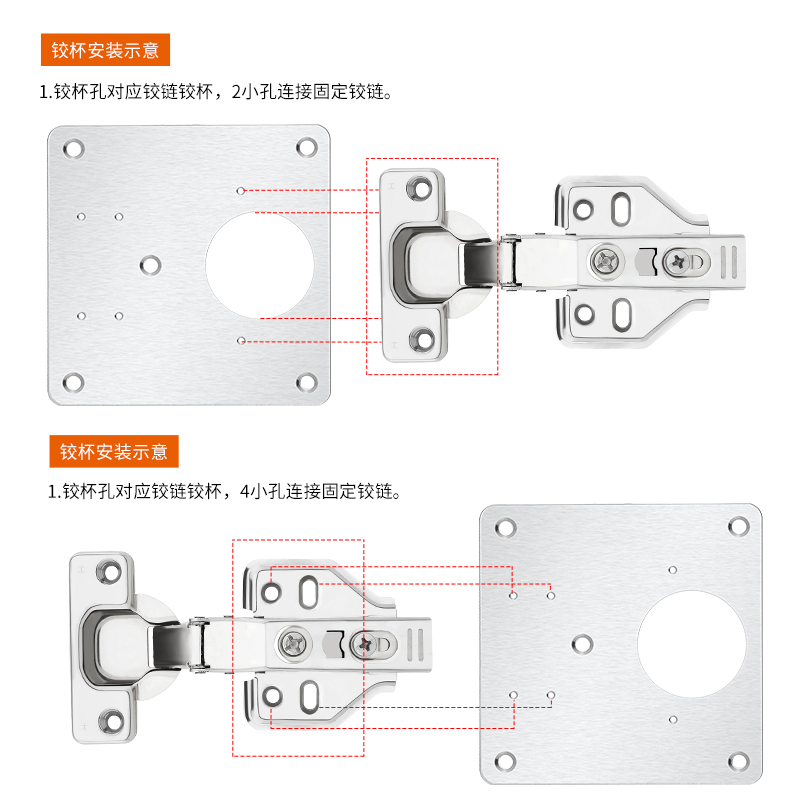 铰杯安装示意

1.铰杯孔对应铰链铰杯，2小孔连接固定铰链。

铰杯安装示意

1.铰杯孔对应铰链铰杯，4小孔连接固定铰链。