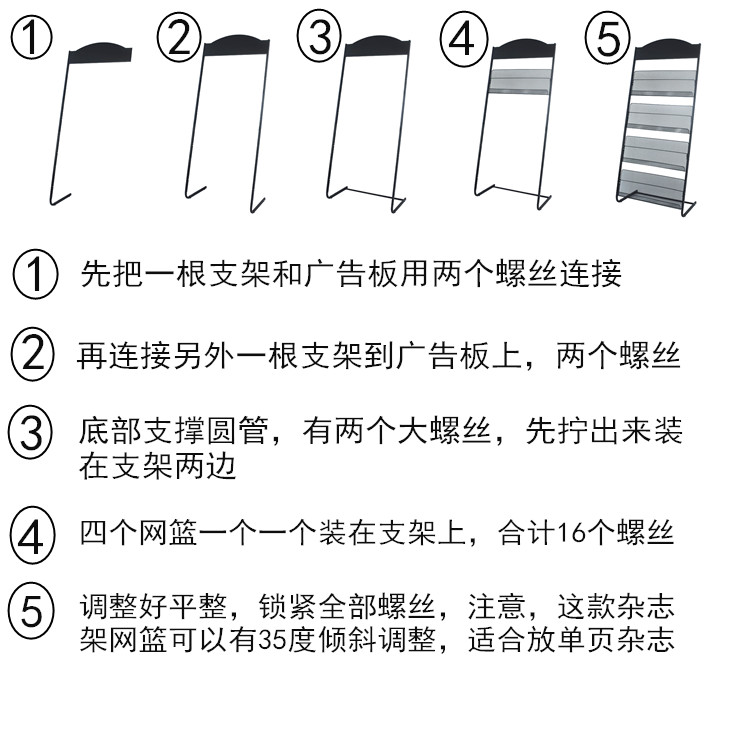 ①　②　③　④　⑤

① 先把一根支架和广告板用两个螺丝连接

② 再连接另外一根支架到广告板上，两个螺丝

③ 底部支撑圆管，有两个大螺丝，先拧出来装在支架两边

④ 四个网篮一个一个装在支架上，合计16个螺丝

⑤ 调整好平整，锁紧全部螺丝，注意，这款杂志架网篮可以有35度倾斜调整，适合放单页杂志