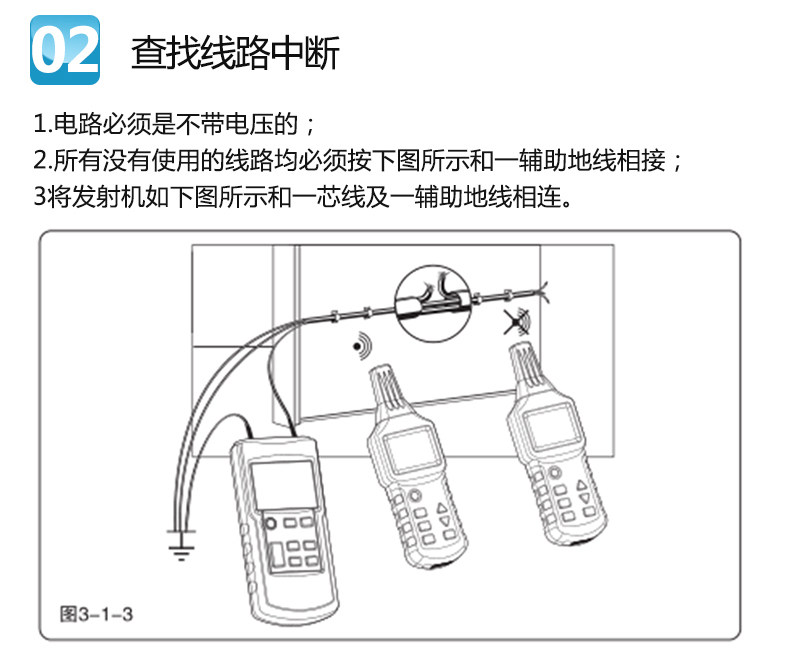 02 查找线路中断

1.电路必须是不带电压的；
2.所有没有使用的线路均必须按下图所示和一辅助地线相接；
3将发射机如下图所示和一芯线及一辅助地线相连。

图3-1-3