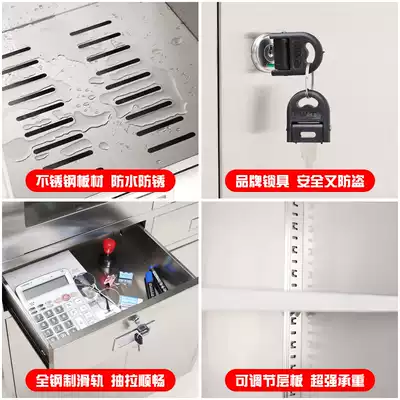 不锈钢板材 防水防锈

品牌锁具 安全又防盗

全钢制滑轨 抽拉顺畅

可调节层板 超强承重