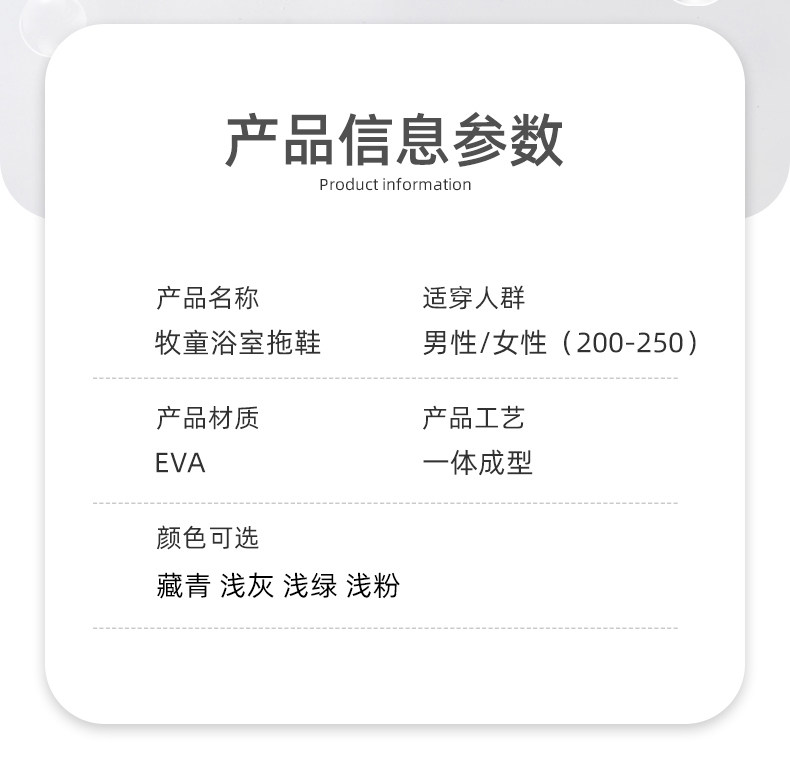 产品信息参数
Product information

产品名称
牧童浴室拖鞋

适穿人群
男性/女性（200-250）

产品材质
EVA

产品工艺
一体成型

颜色可选
藏青 浅灰 浅绿 浅粉