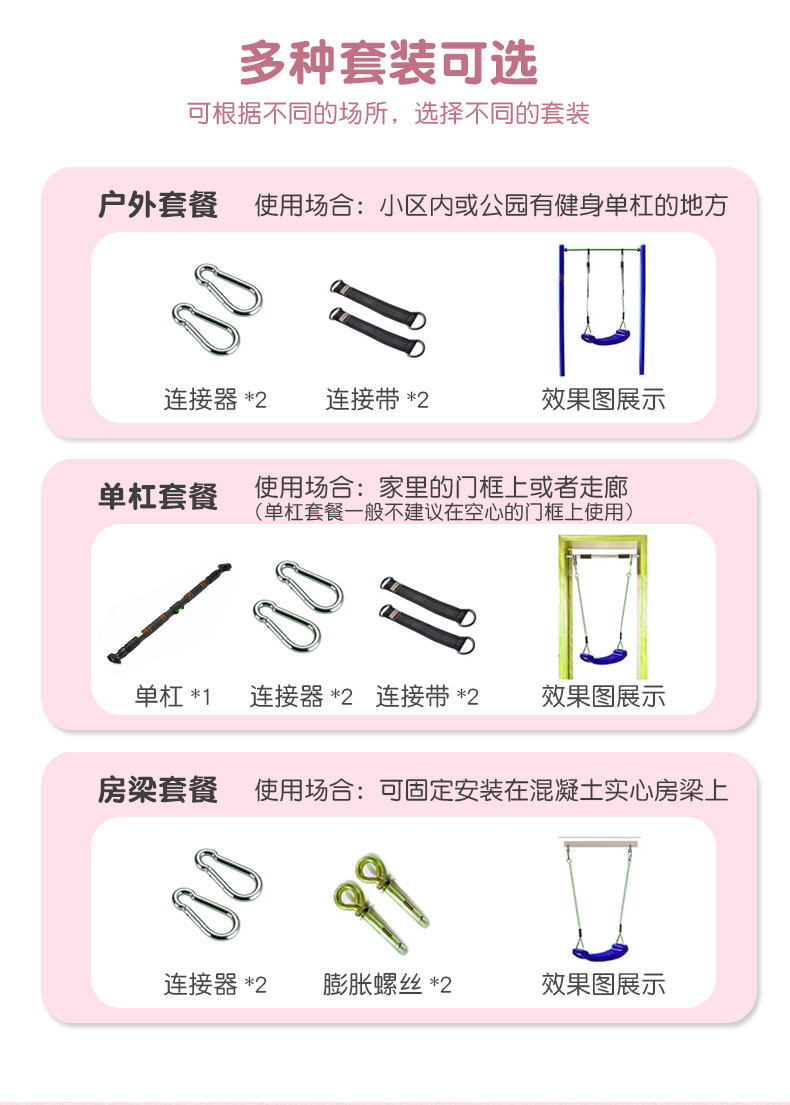 多种套装可选

可根据不同的场所，选择不同的套装

户外套餐 使用场合：小区内或公园有健身单杠的地方

连接器 *2 连接带 *2 效果图展示

单杠套餐 使用场合：家里的门框上或者走廊
（单杠套餐一般不建议在空心的门框上使用）

单杠 *1 连接器 *2 连接带 *2 效果图展示

房梁套餐 使用场合：可固定安装在混凝土实心房梁上

连接器 *2 膨胀螺丝 *2 效果图展示