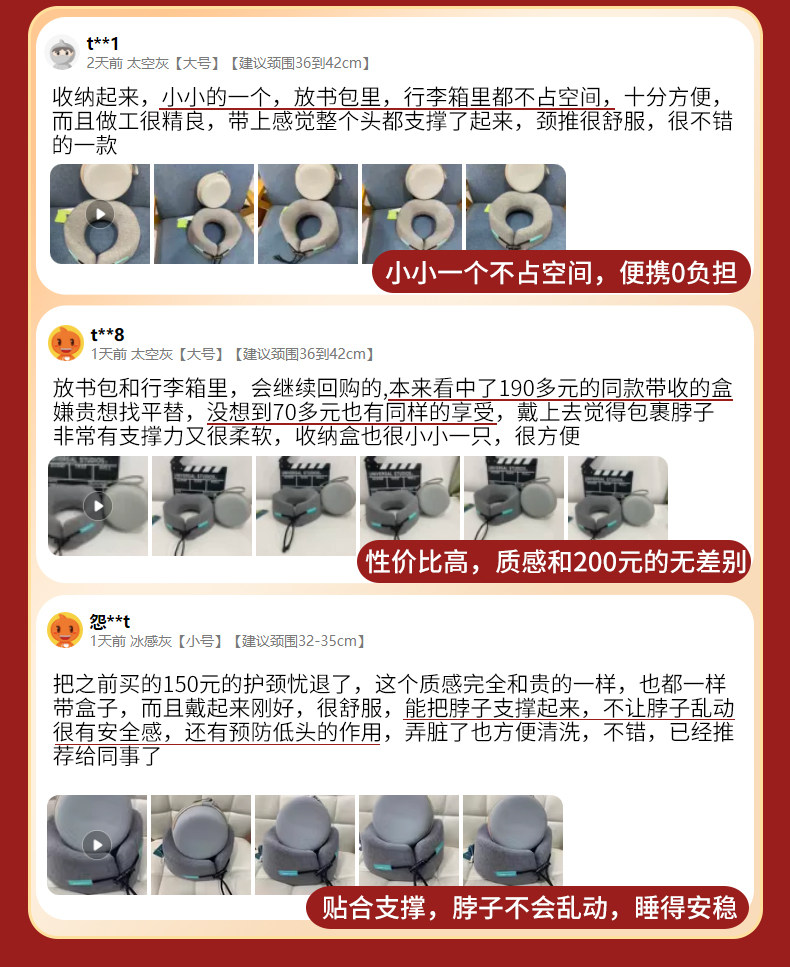 t**1
2天前 太空灰【大号】【建议颈围36到42cm】

收纳起来，小小的一个，放书包里，行李箱里都不占空间，十分方便，而且做工很精良，带上感觉整个头都支撑了起来，颈推很舒服，很不错的一款

小小一个不占空间，便携0负担

t**8
1天前 太空灰【大号】【建议颈围36到42cm】

放书包和行李箱里，会继续回购的,本来看中了190多元的同款带收的盒嫌贵想找平替，没想到70多元也有同样的享受，戴上去觉得包裹脖子非常有支撑力又很柔软，收纳盒也很小小一只，很方便

性价比高，质感和200元的无差别

怨**t
1天前 冰感灰【小号】【建议颈围32-35cm】

把之前买的150元的护颈忱退了，这个质感完全和贵的一样，也都一样带盒子，而且戴起来刚好，很舒服，能把脖子支撑起来，不让脖子乱动很有安全感，还有预防低头的作用，弄脏了也方便清洗，不错，已经推荐给同事了

贴合支撑，脖子不会乱动，睡得安稳