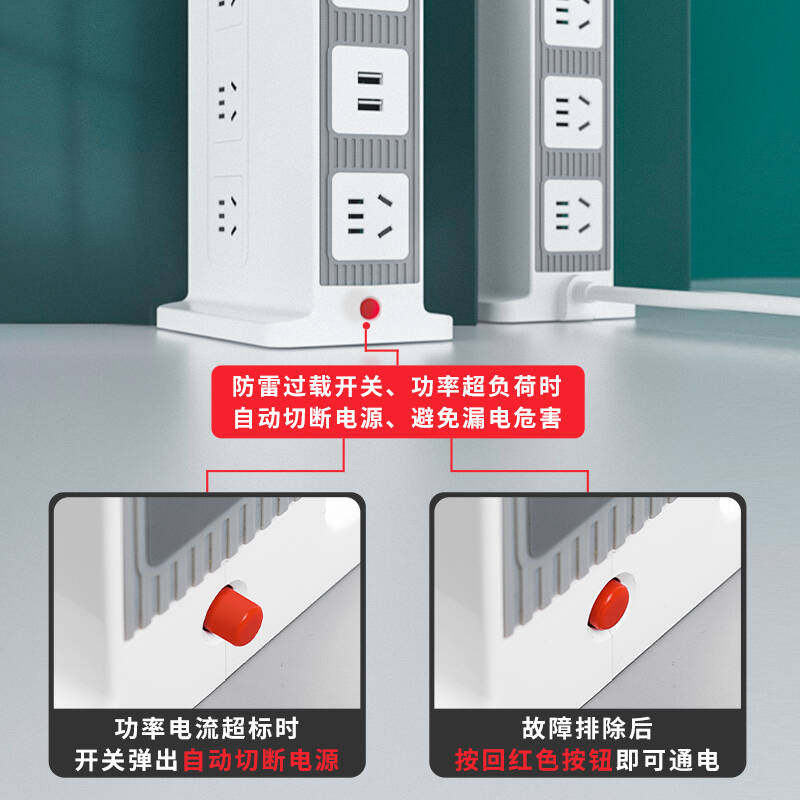 防雷过载开关、功率超负荷时
自动切断电源、避免漏电危害

功率电流超标时
开关弹出自动切断电源

故障排除后
按回红色按钮即可通电