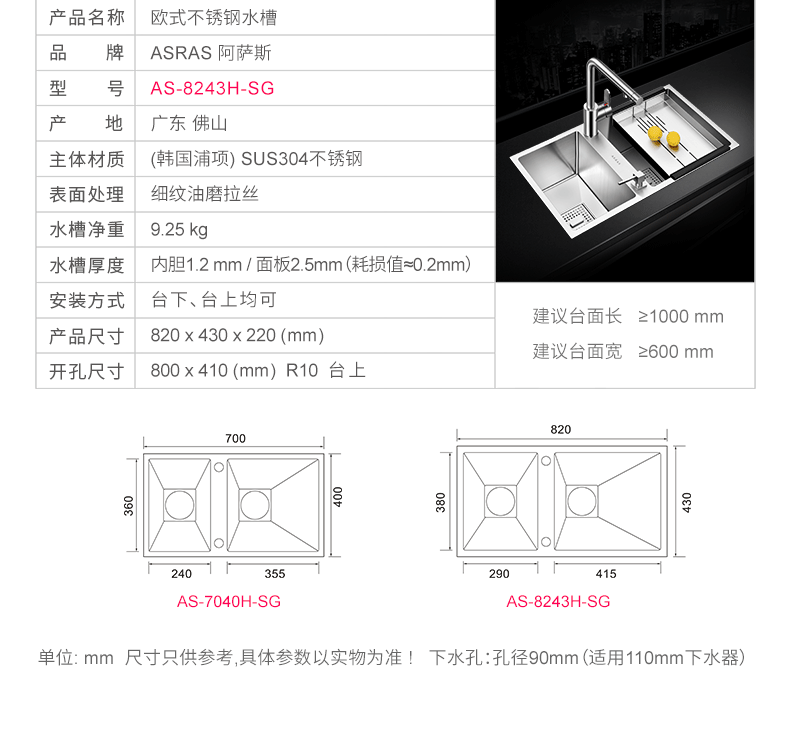 | 产品名称 | 欧式不锈钢水槽 |
|---|---|
| 品　　牌 | ASRAS 阿萨斯 |
| 型　　号 | AS-8243H-SG |
| 产　　地 | 广东 佛山 |
| 主体材质 | (韩国浦项) SUS304不锈钢 |
| 表面处理 | 细纹油磨拉丝 |
| 水槽净重 | 9.25 kg |
| 水槽厚度 | 内胆1.2 mm / 面板2.5mm (耗损值≈0.2mm) |
| 安装方式 | 台下、台上均可 |
| 产品尺寸 | 820 x 430 x 220 (mm) |
| 开孔尺寸 | 800 x 410 (mm) R10 台上 |

建议台面长 ≥1000 mm
建议台面宽 ≥600 mm

700
360
400
240
355
AS-7040H-SG

820
380
430
290
415
AS-8243H-SG

单位: mm 尺寸只供参考,具体参数以实物为准！ 下水孔:孔径90mm (适用110mm下水器)