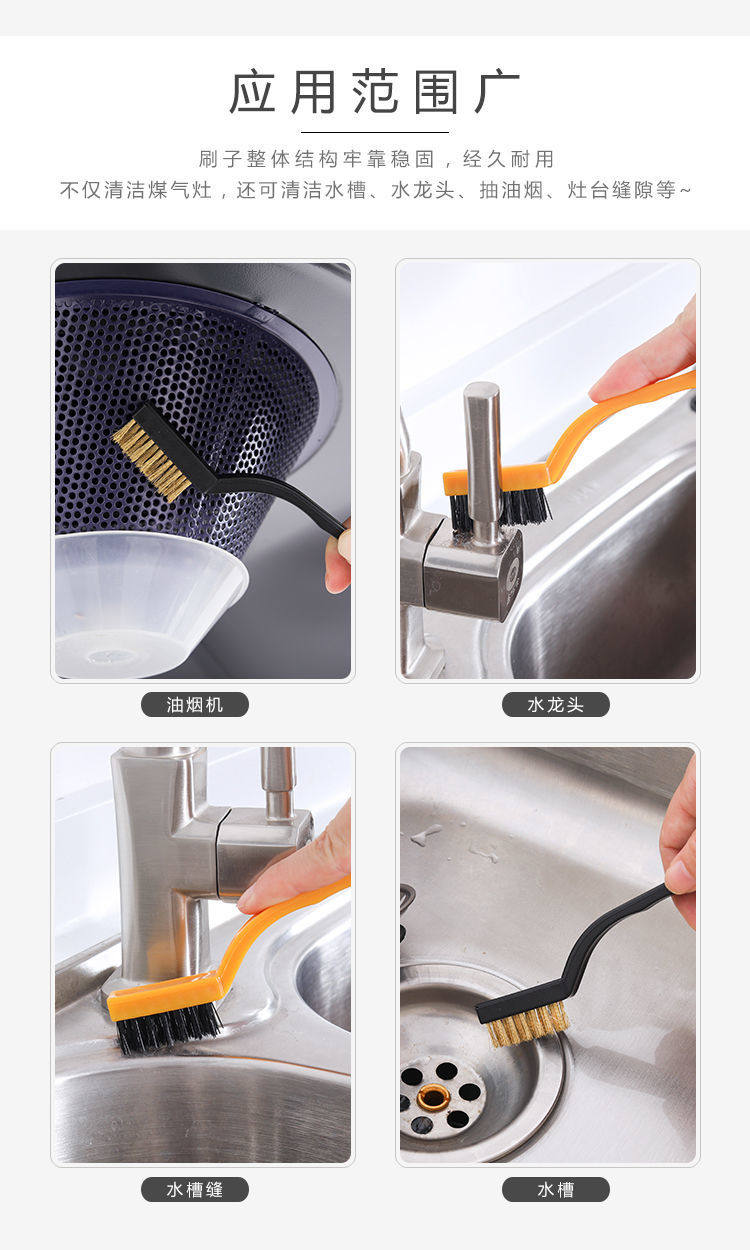 应用范围广

刷子整体结构牢靠稳固，经久耐用

不仅清洁煤气灶，还可清洁水槽、水龙头、抽油烟、灶台缝隙等~

油烟机

水龙头

水槽缝

水槽