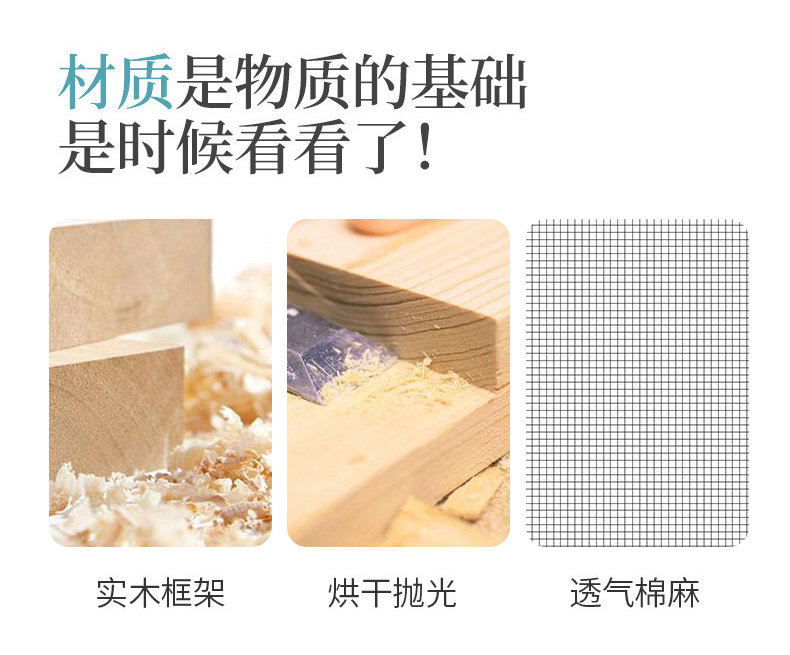 材质是物质的基础
是时候看看了！

实木框架

烘干抛光

透气棉麻