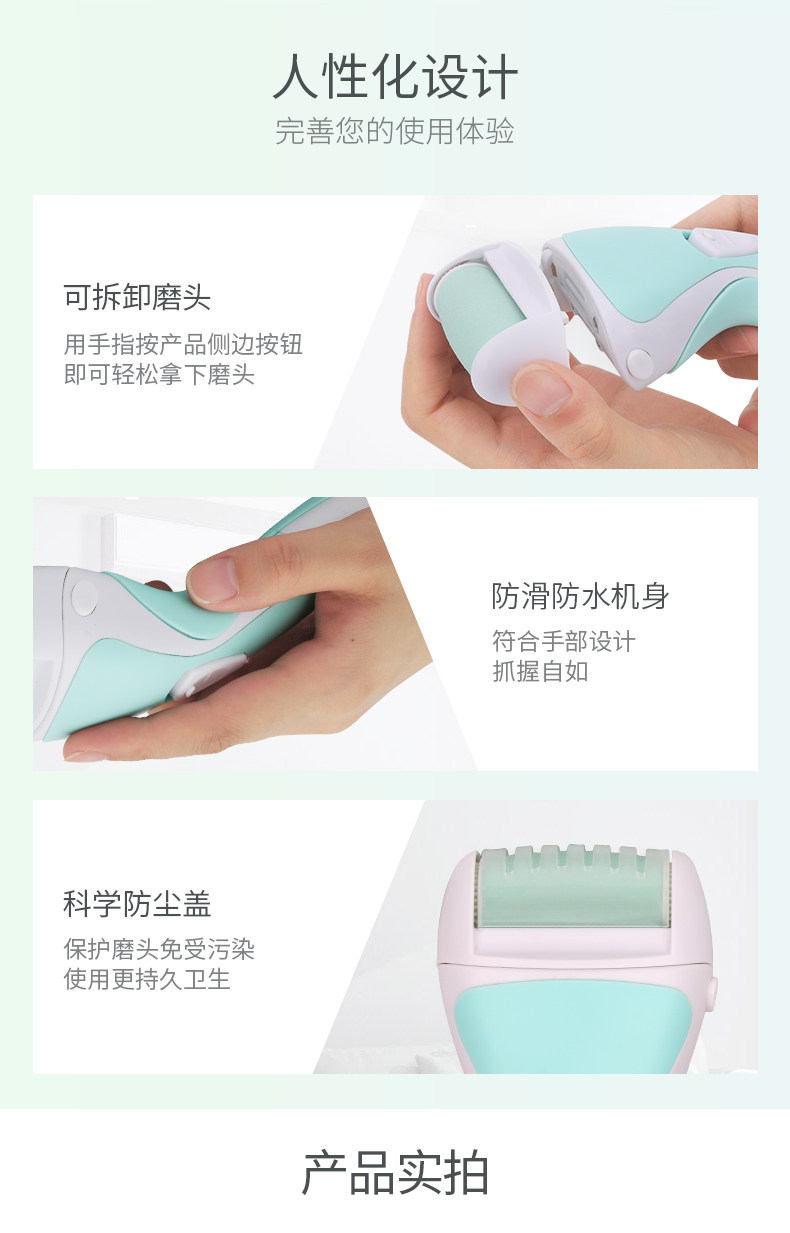 人性化设计
完善您的使用体验

可拆卸磨头
用手指按产品侧边按钮
即可轻松拿下磨头

防滑防水机身
符合手部设计
抓握自如

科学防尘盖
保护磨头免受污染
使用更持久卫生

产品实拍