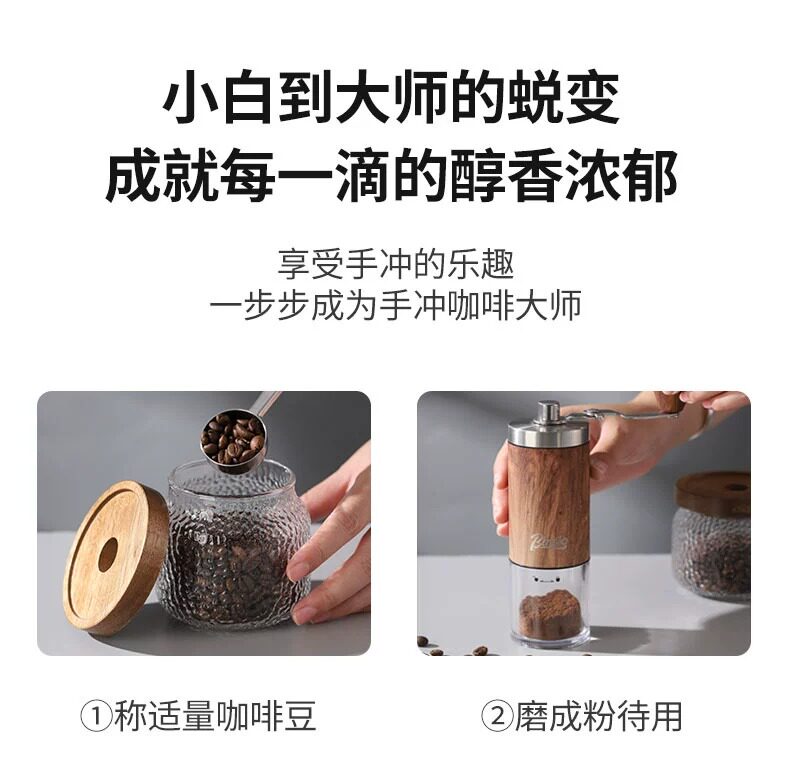 小白到大师的蜕变
成就每一滴的醇香浓郁

享受手冲的乐趣
一步步成为手冲咖啡大师

Bincoo

①称适量咖啡豆

②磨成粉待用