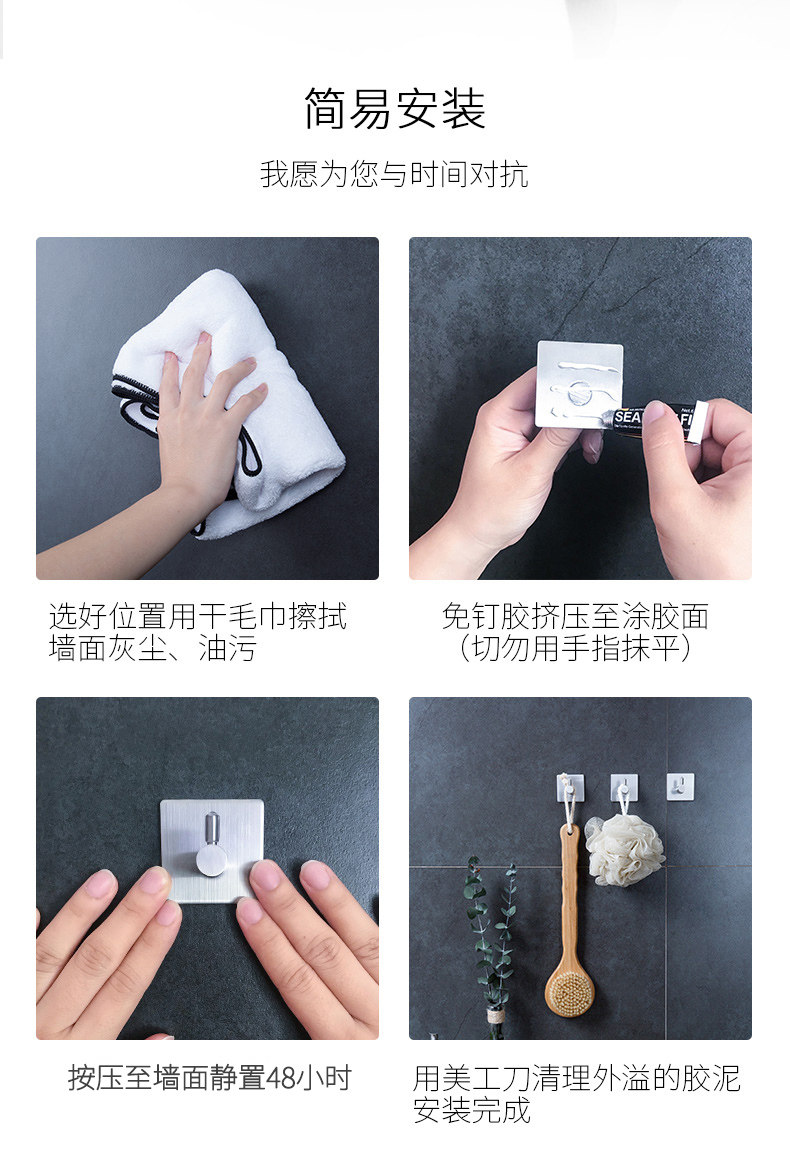 简易安装

我愿为您与时间对抗

SEA

选好位置用干毛巾擦拭墙面灰尘、油污

免钉胶挤压至涂胶面（切勿用手指抹平）

按压至墙面静置48小时

用美工刀清理外溢的胶泥安装完成