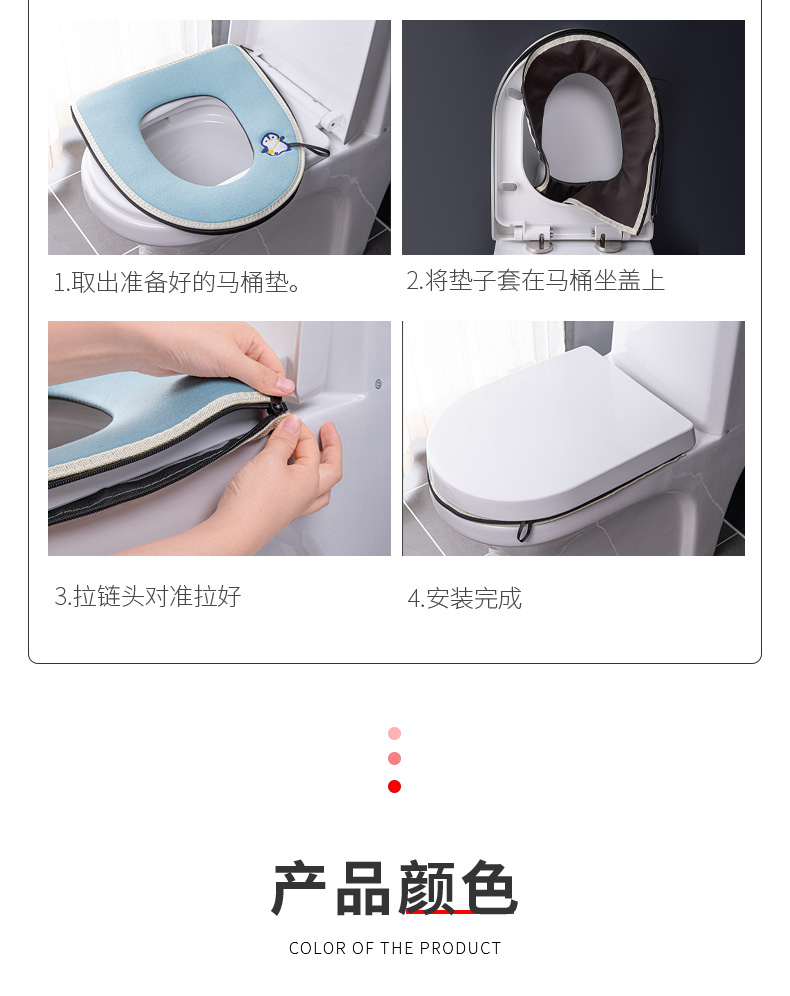 1.取出准备好的马桶垫。

2.将垫子套在马桶坐盖上

3.拉链头对准拉好

4.安装完成

产品颜色

COLOR OF THE PRODUCT