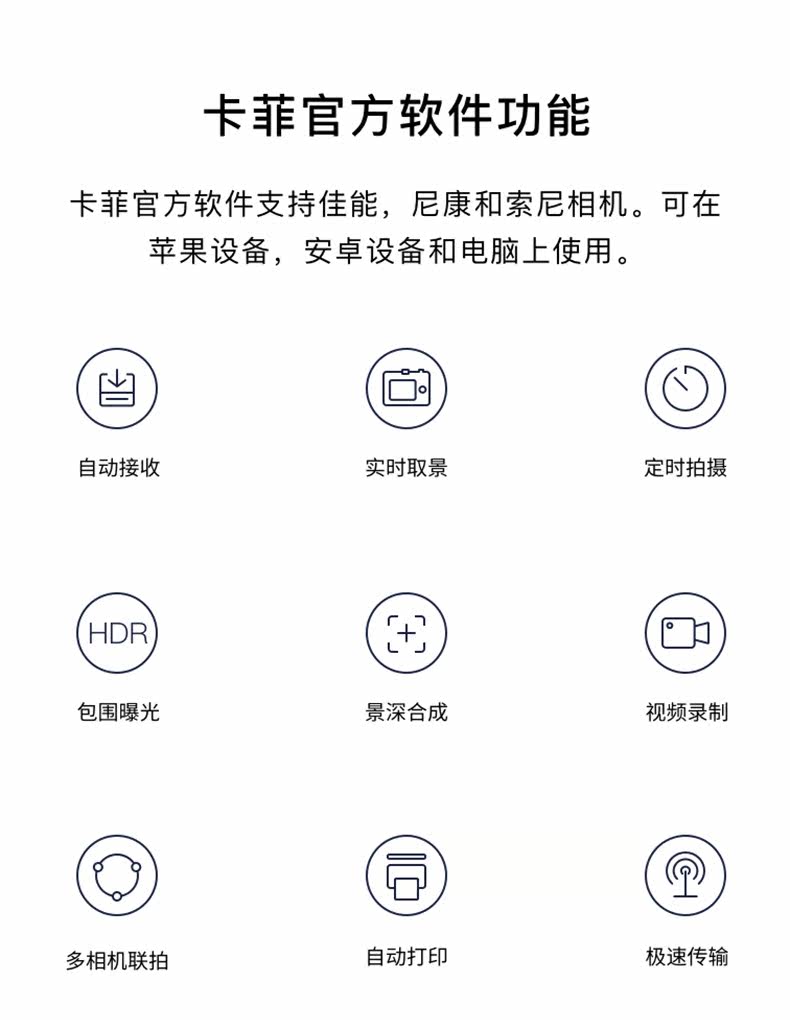 卡菲官方软件功能

卡菲官方软件支持佳能，尼康和索尼相机。可在苹果设备，安卓设备和电脑上使用。

自动接收

实时取景

定时拍摄

HDR

包围曝光

景深合成

视频录制

多相机联拍

自动打印

极速传输