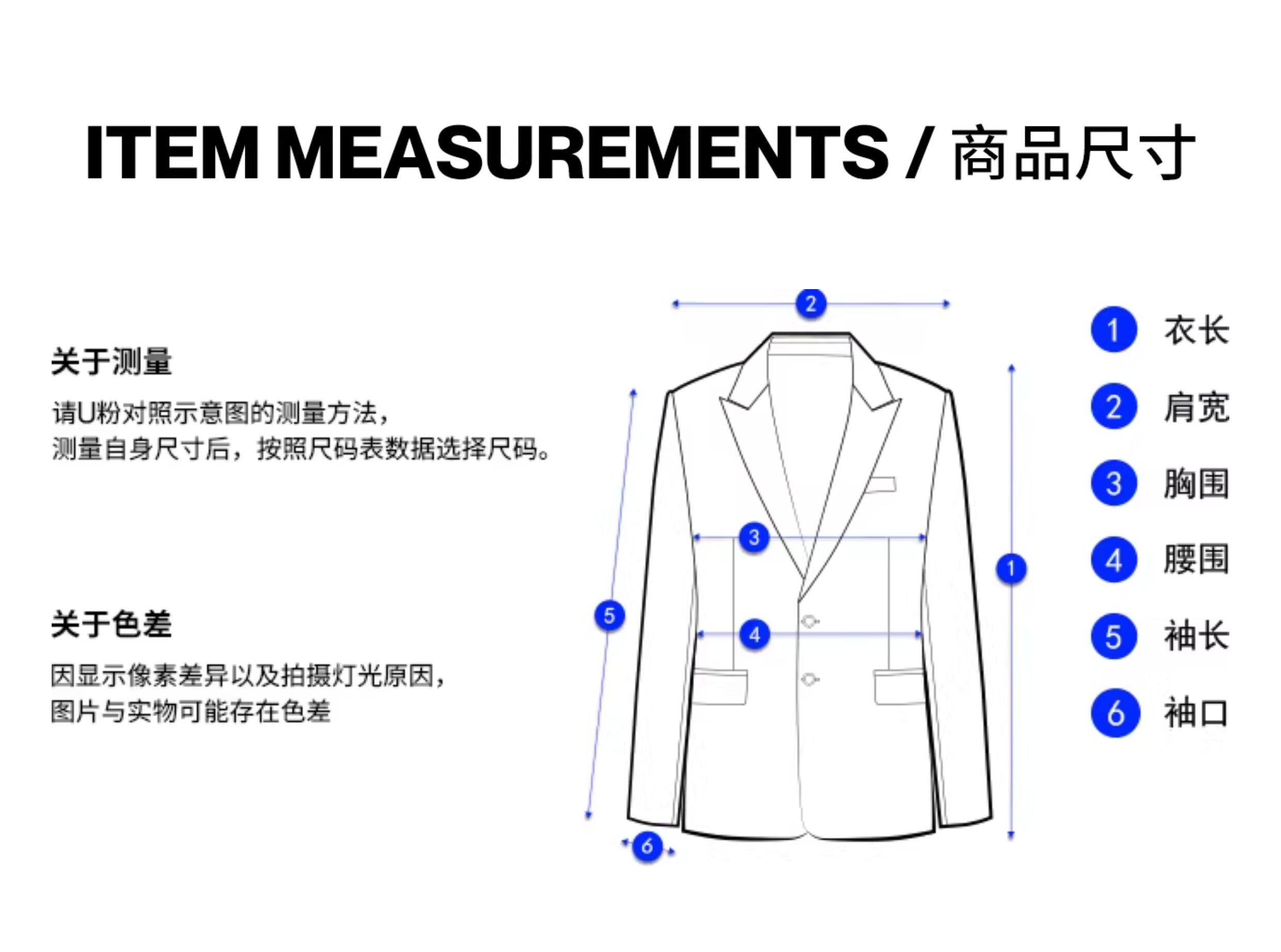 ITEM MEASUREMENTS / 商品尺寸

关于测量

请U粉对照示意图的测量方法，
测量自身尺寸后，按照尺码表数据选择尺码。

关于色差

因显示像素差异以及拍摄灯光原因，
图片与实物可能存在色差

2
3
4
5
1
6

1 衣长
2 肩宽
3 胸围
4 腰围
5 袖长
6 袖口